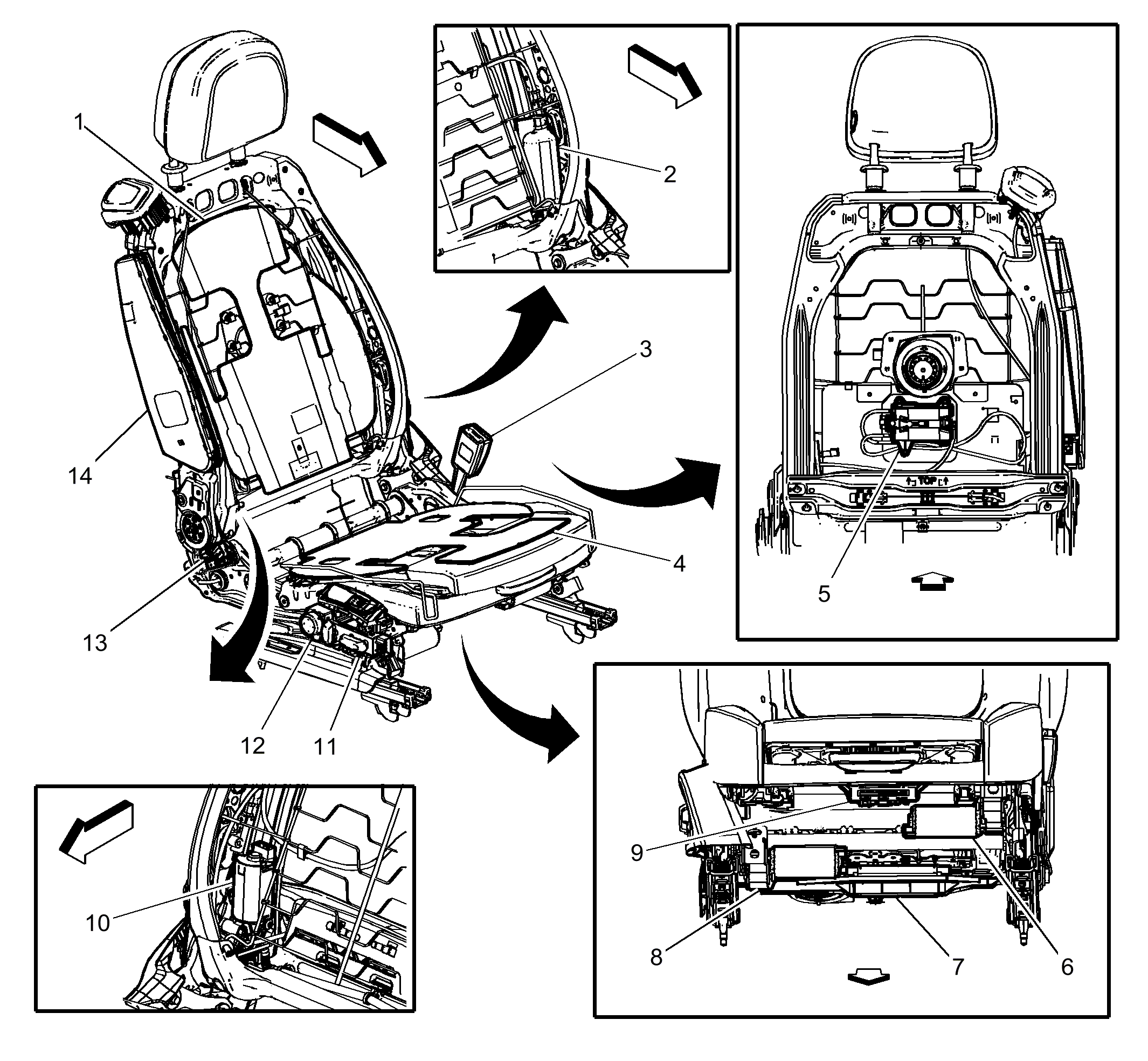 1
2
3
4
5
TOP
14
13
12
11
10
9
8
7
6