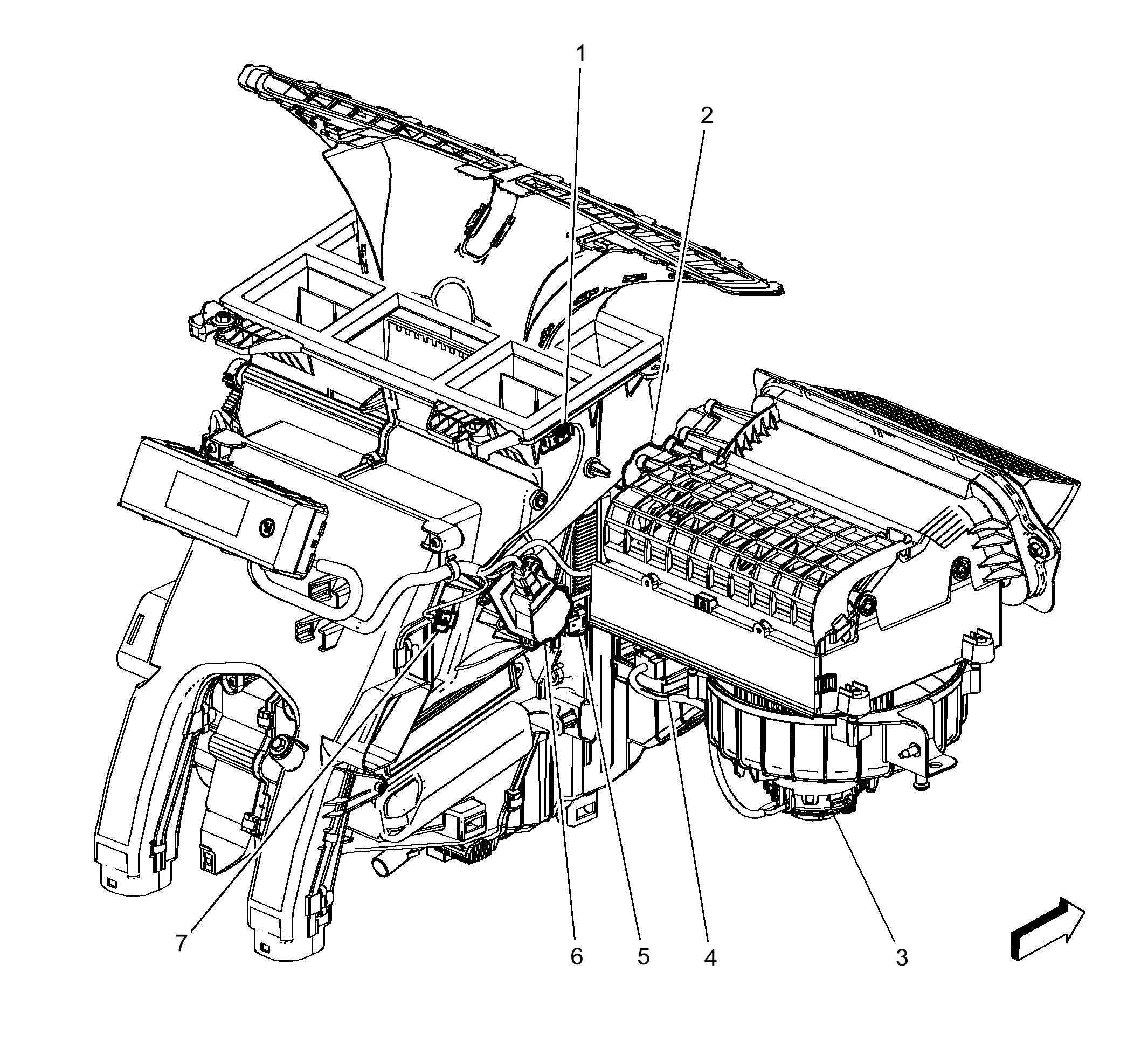 1
2
7
6
5
4
3