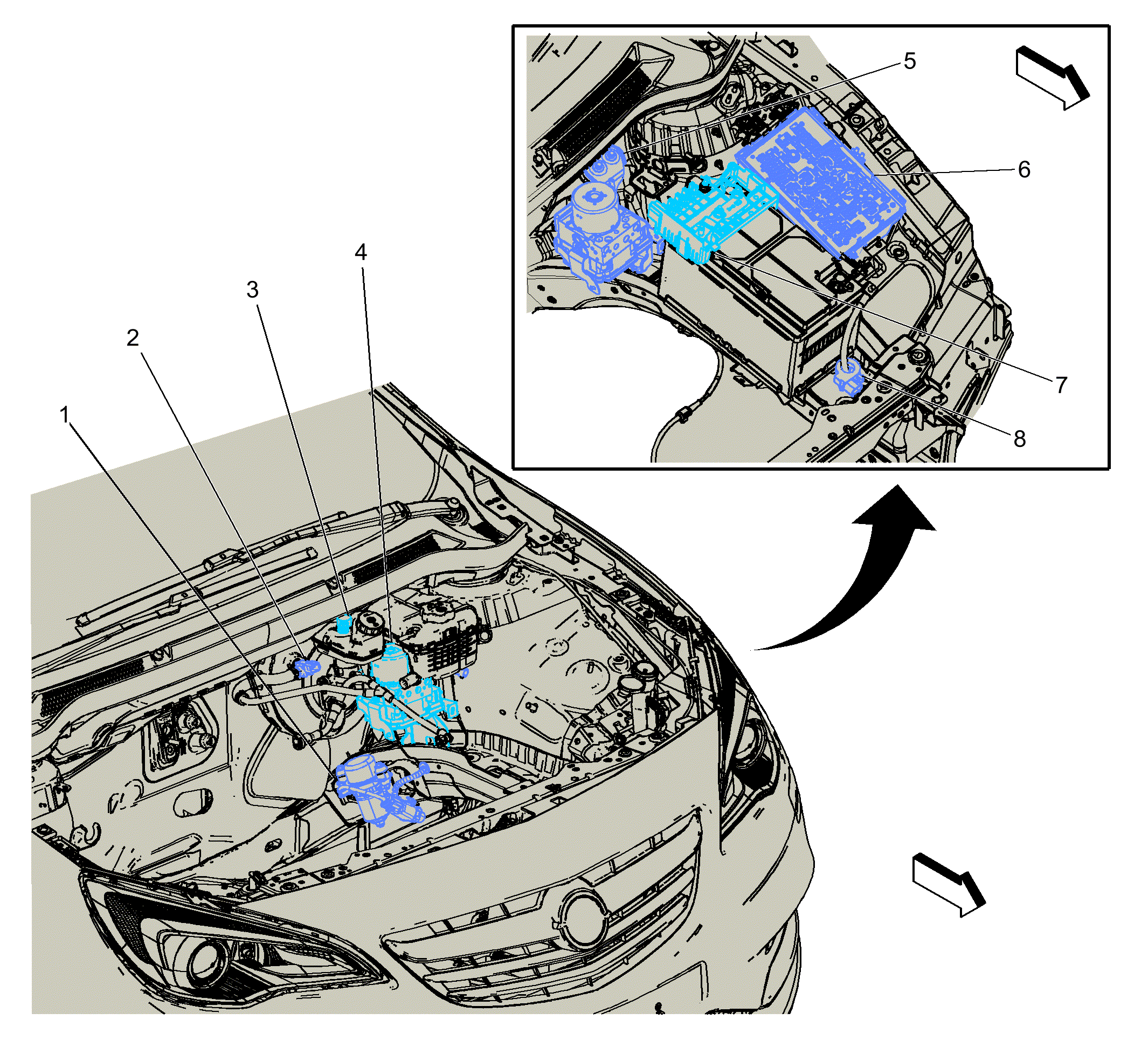 5
6
7
8
4
3
2
1