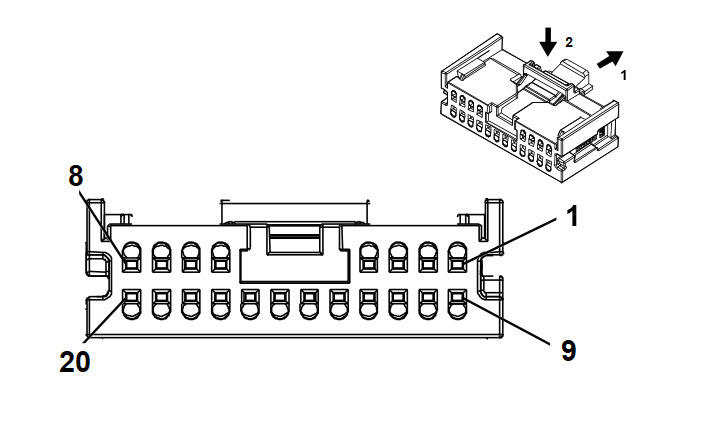 2
1
8
1
20
9