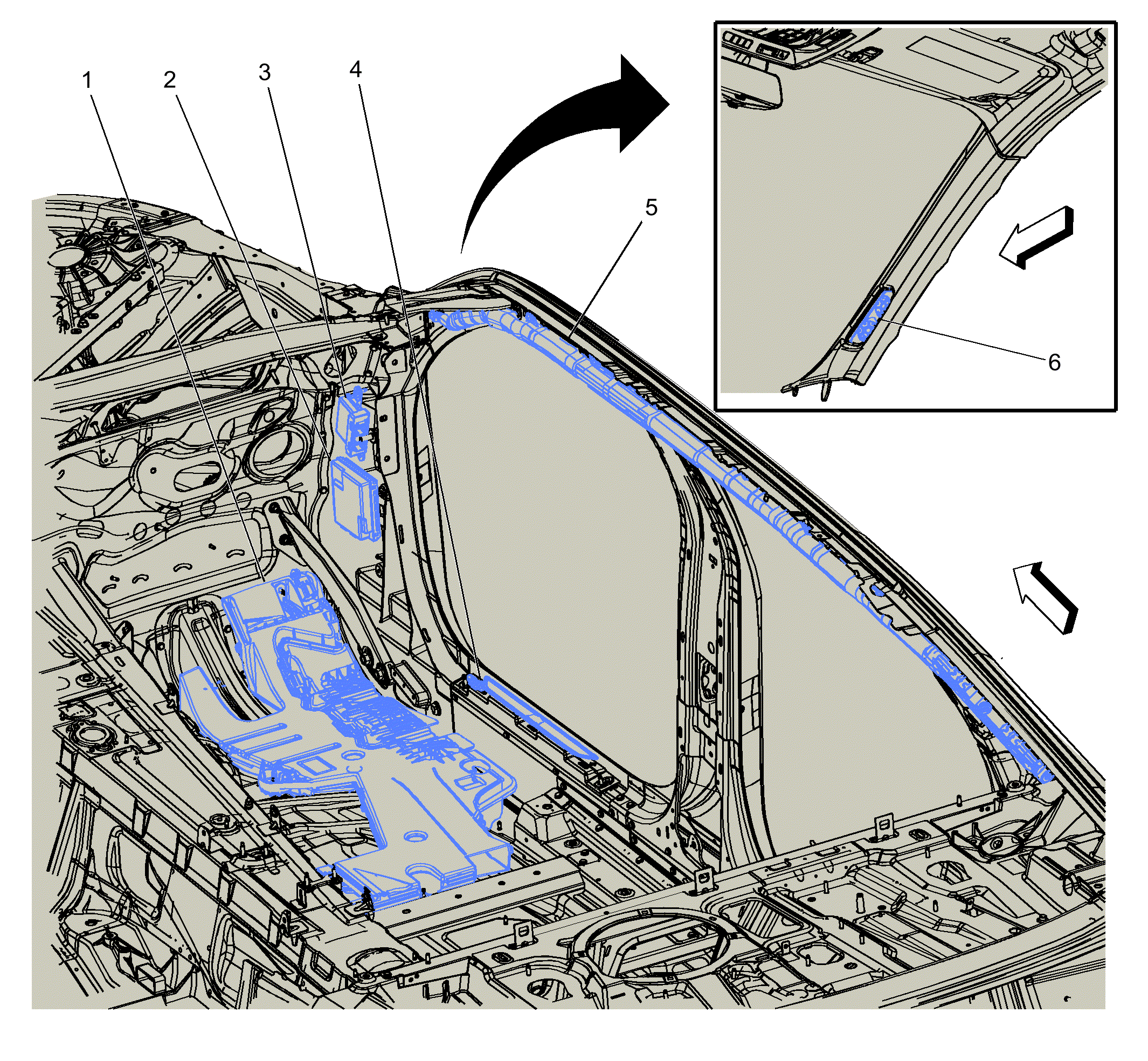 1
2
3
4
5
6