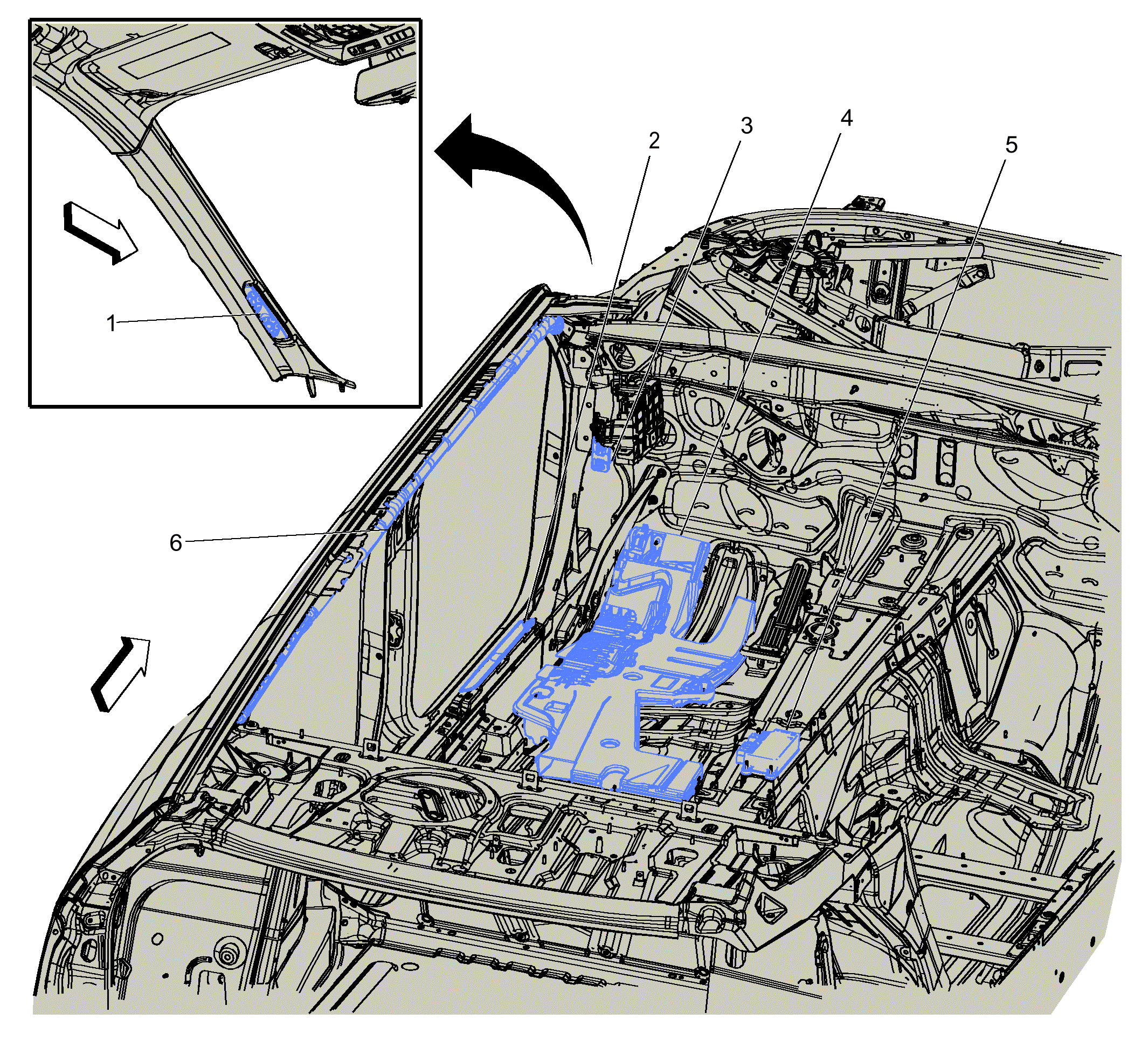 1
2
3
4
5
6