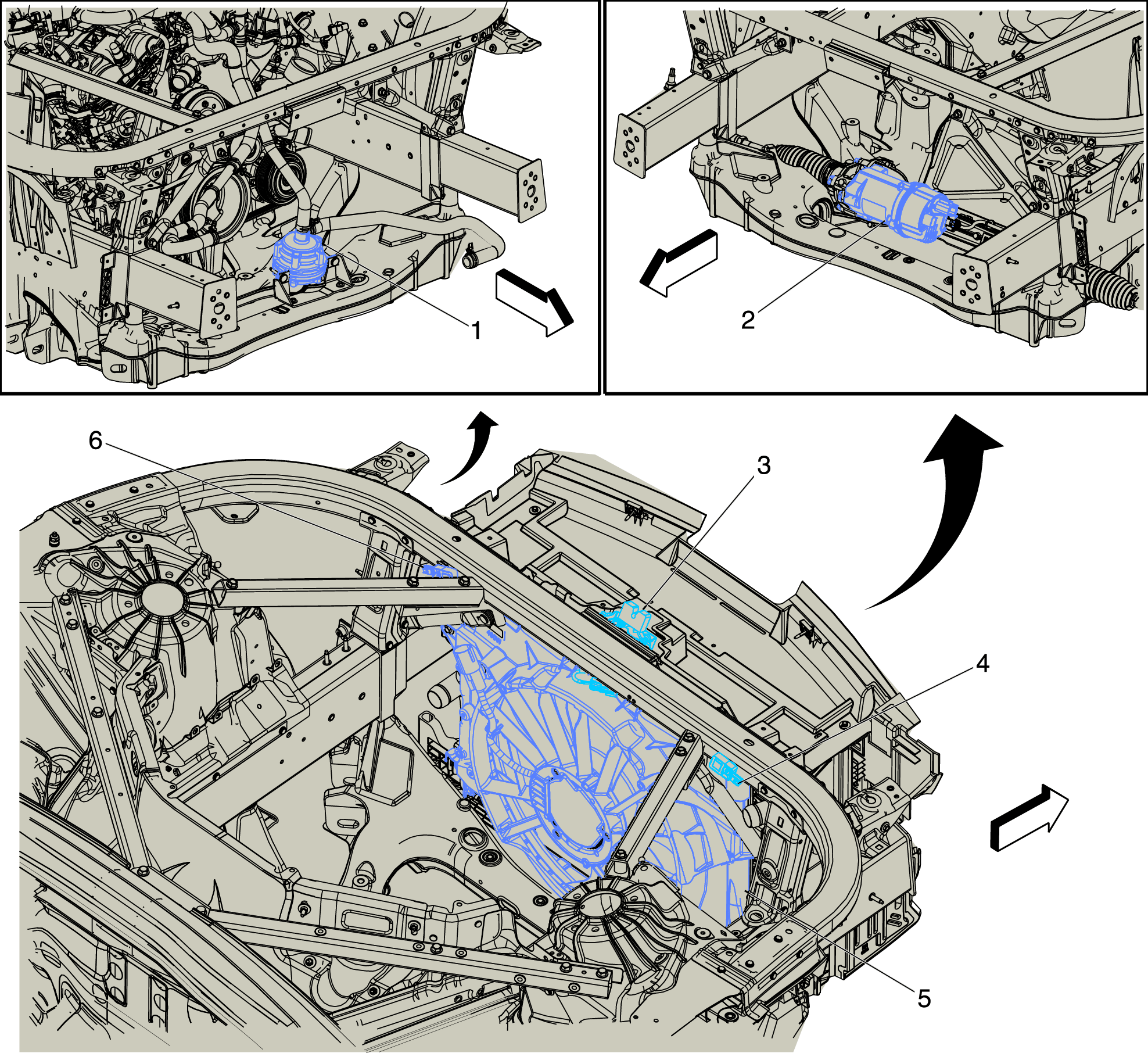 1

2

6

3

4

5