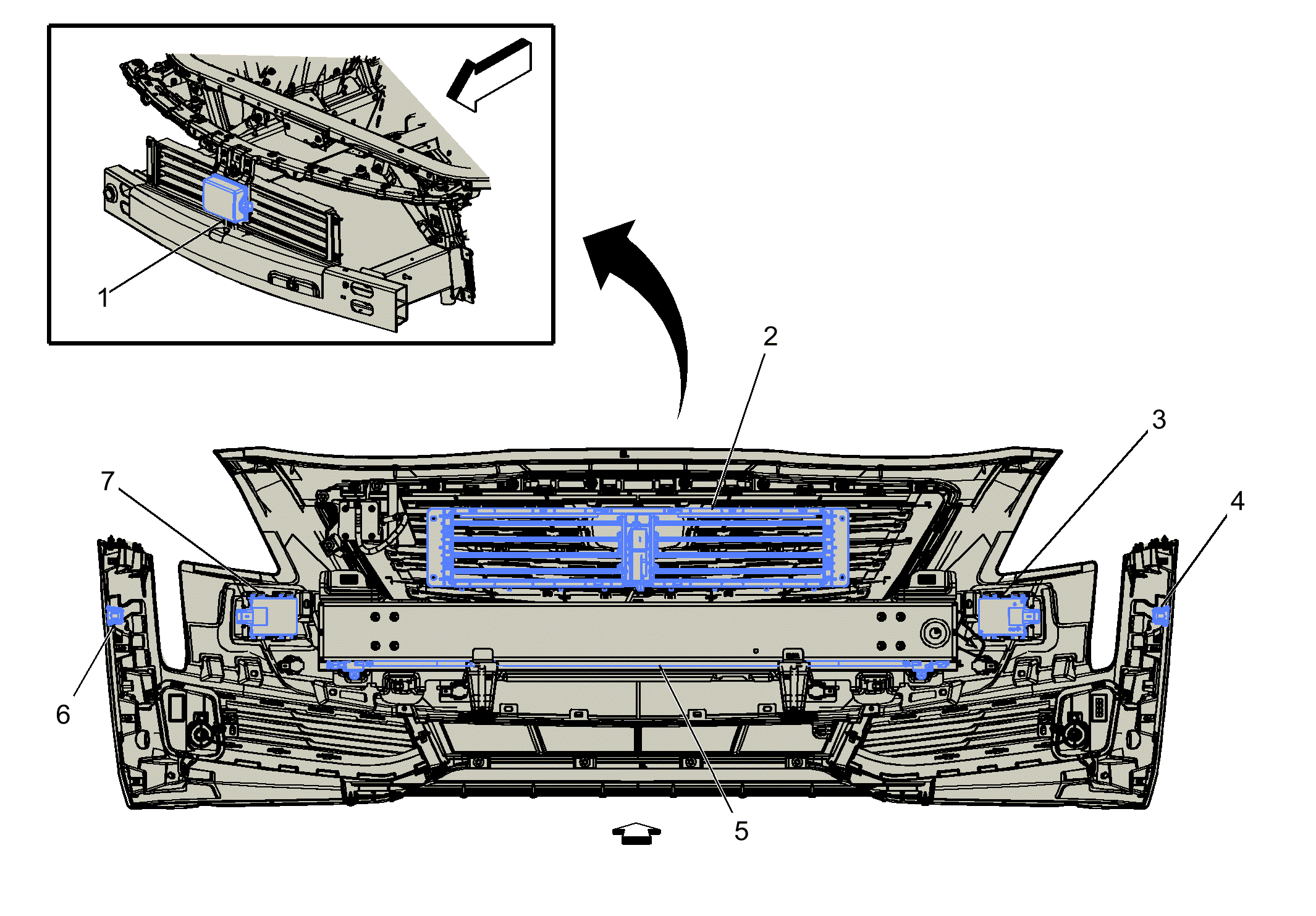 1
2
3
7
4
6
5