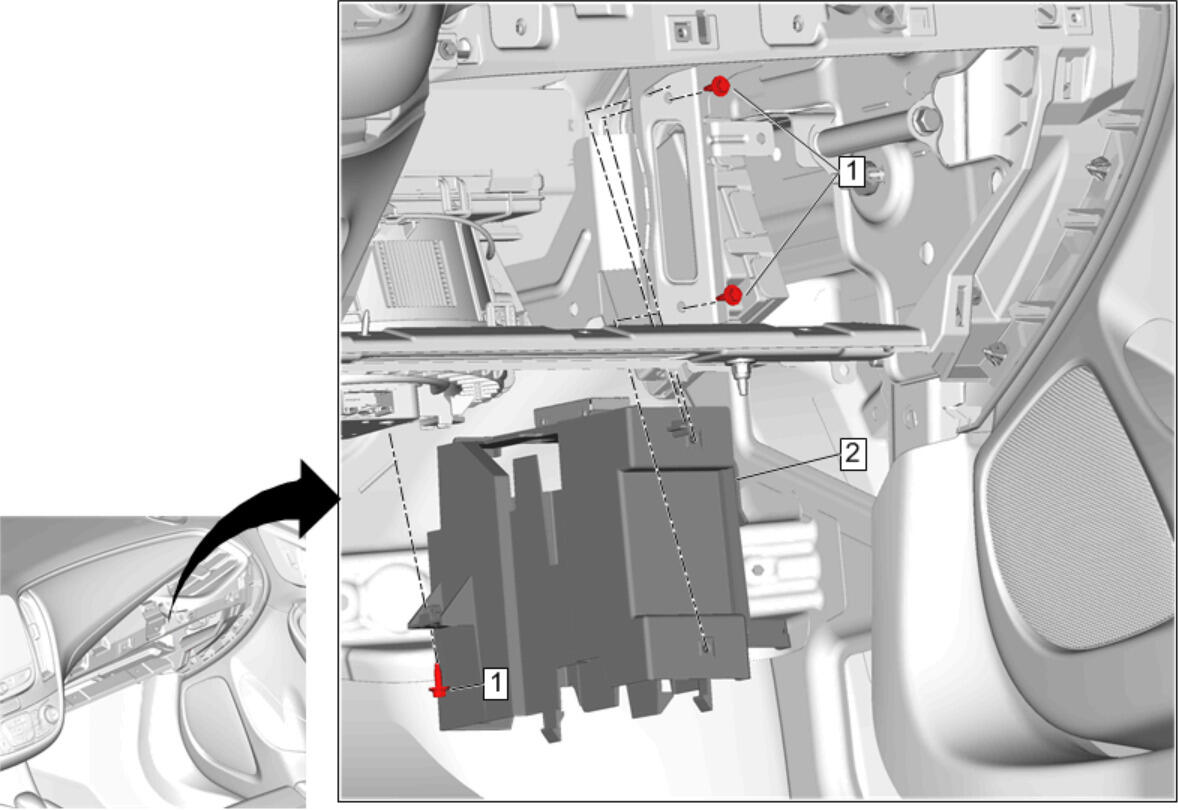 1
2
1