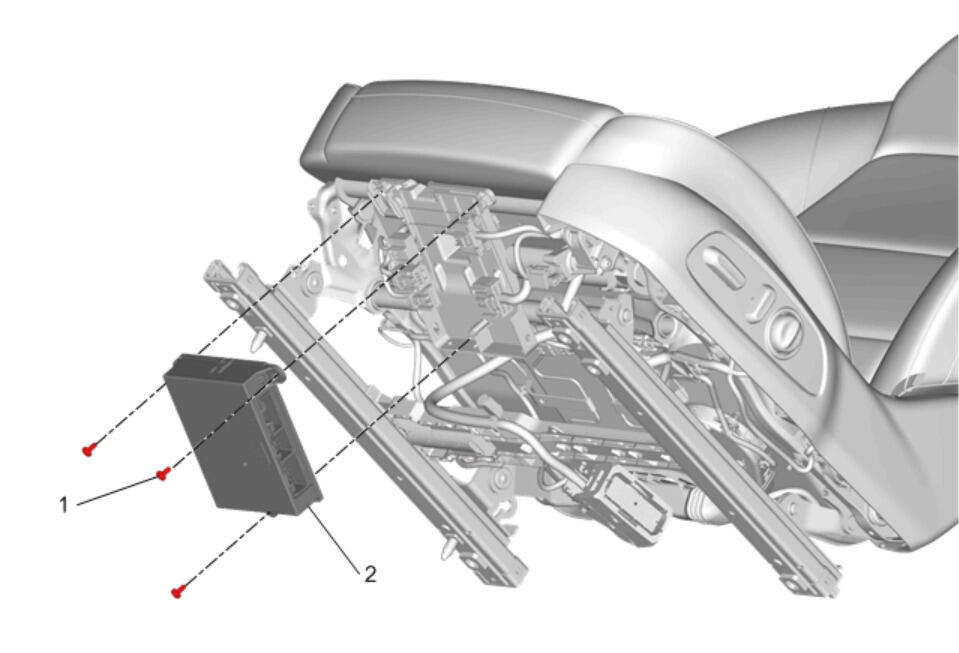 1
2