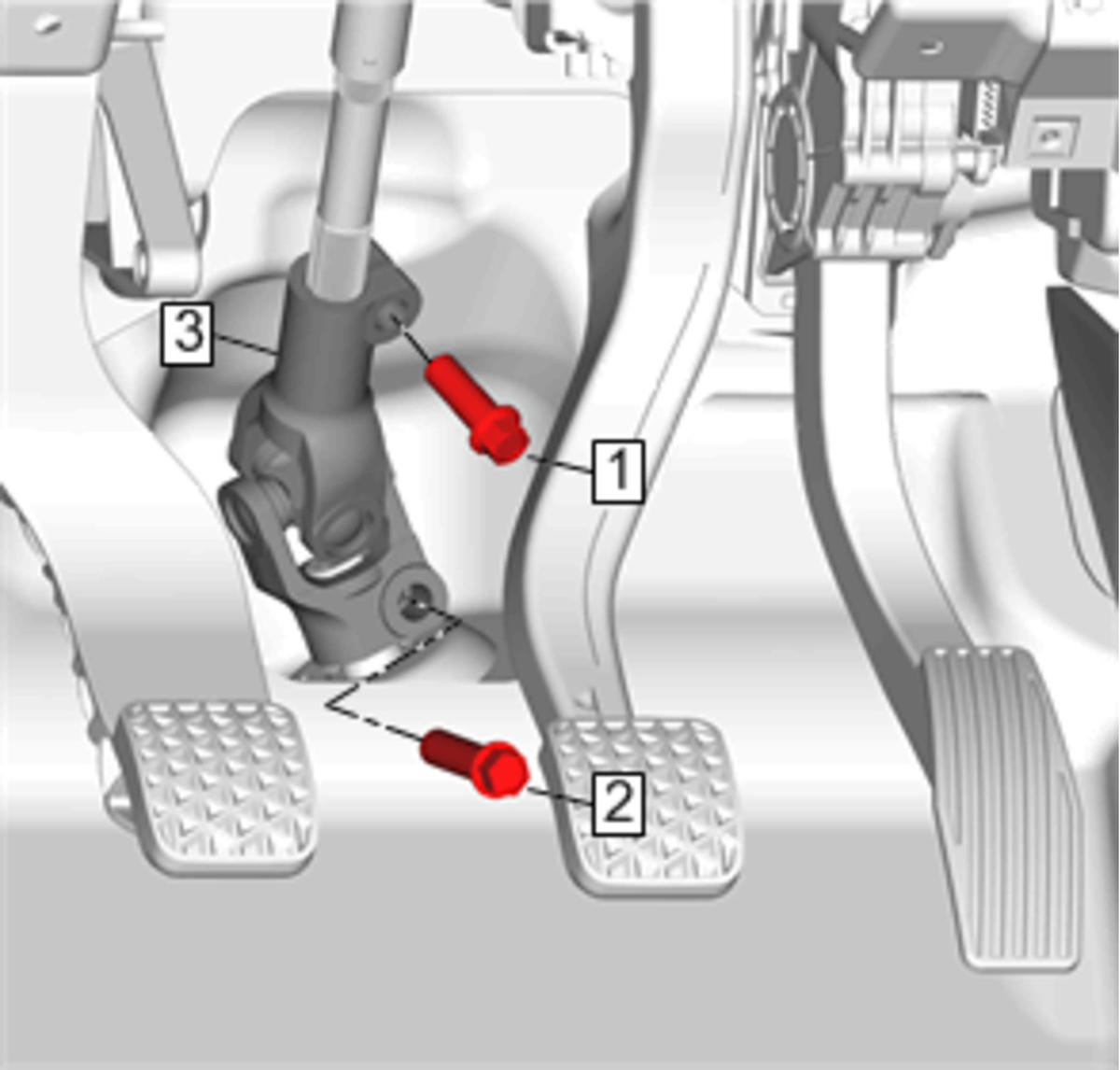 3
1
2