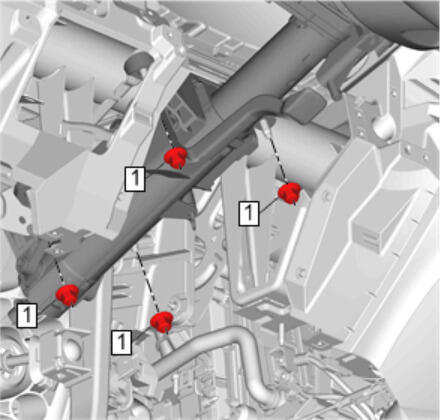 1
1
1
1