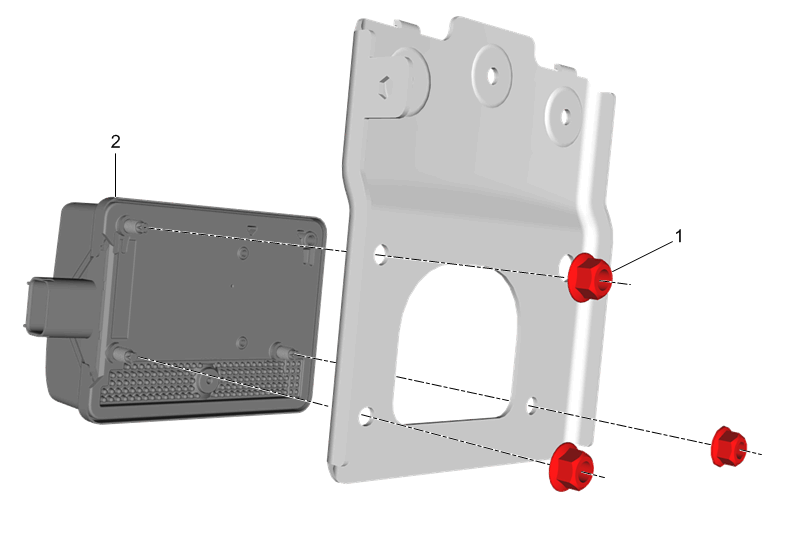 2

1