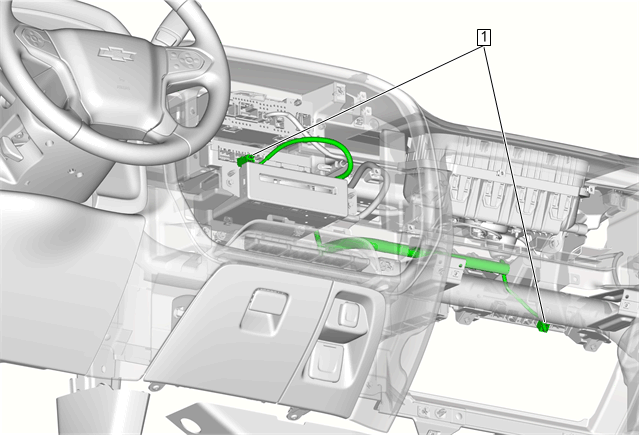 1