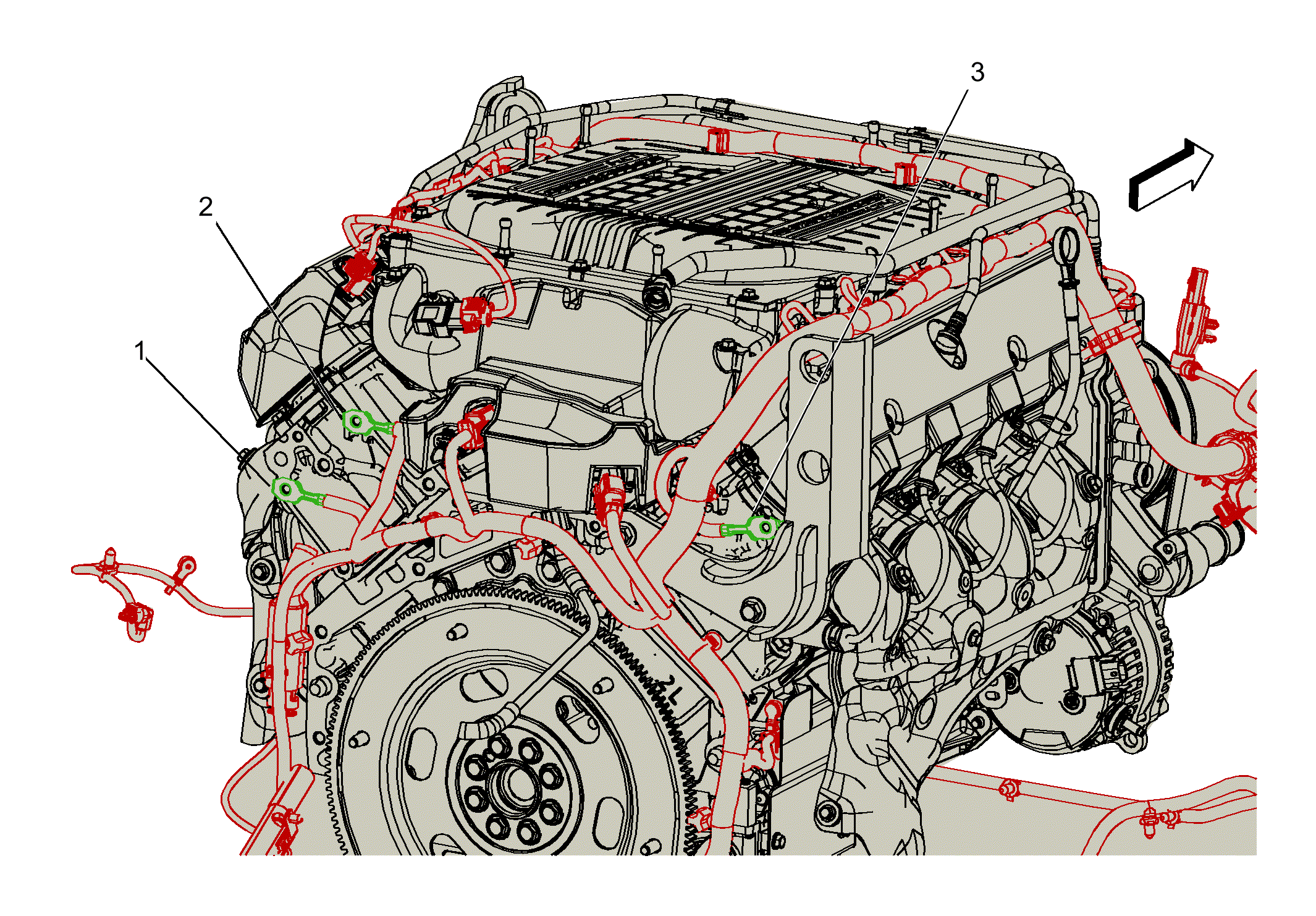 3
2
1