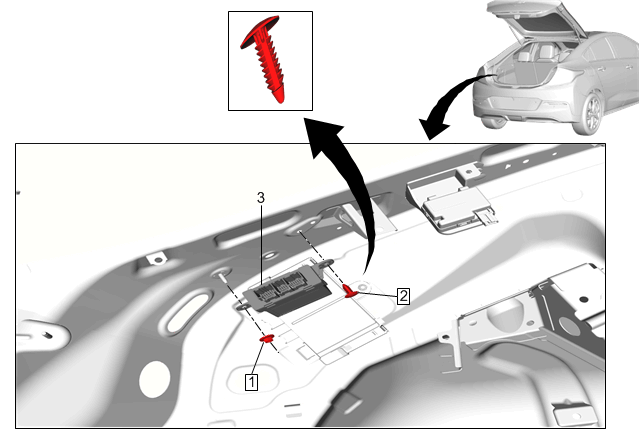 3

2

1