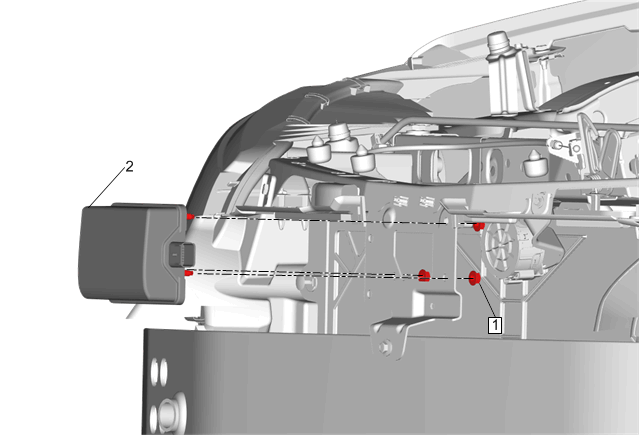 2
1