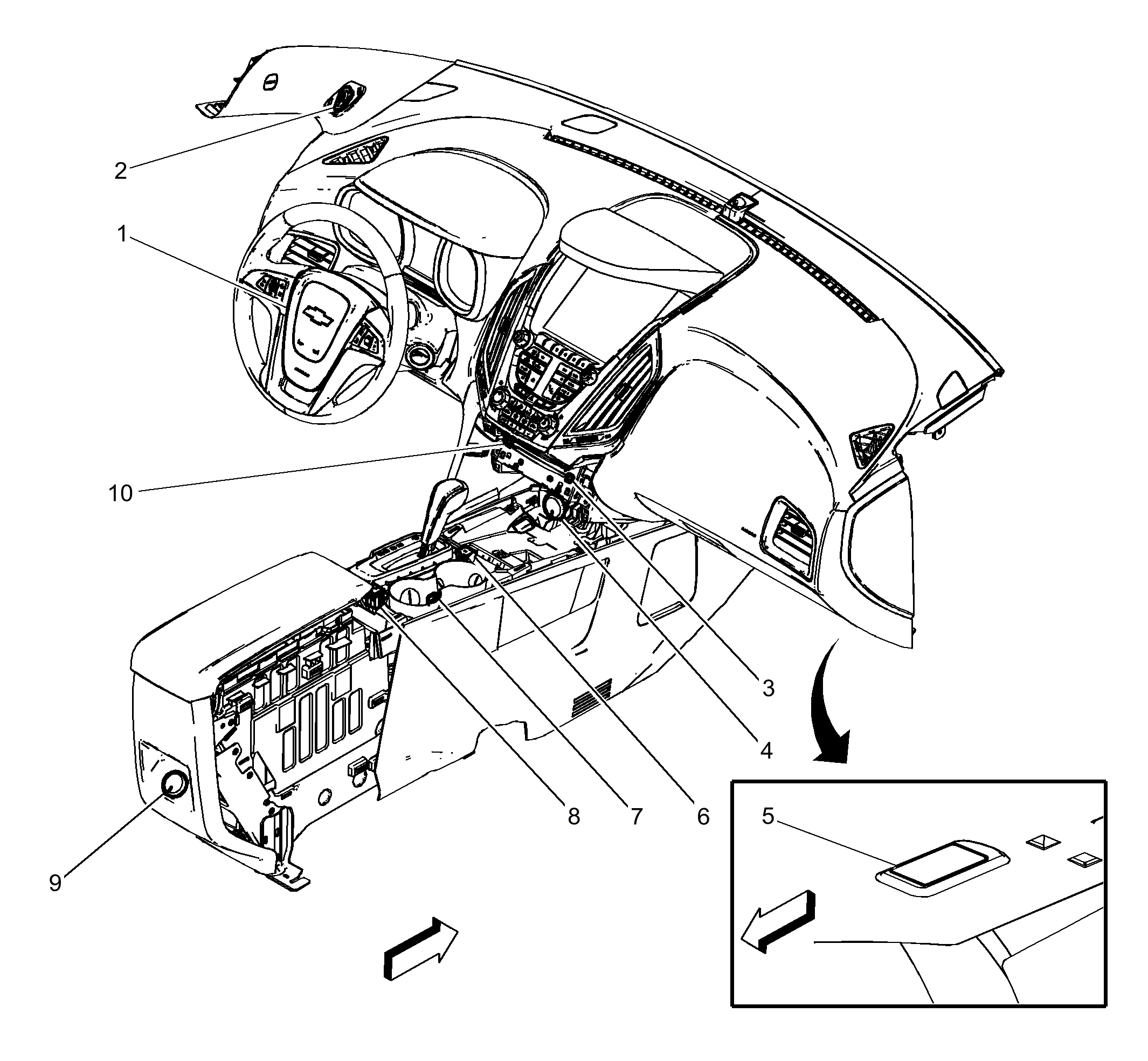 2
1
10
3
4
8
7
6
5
9