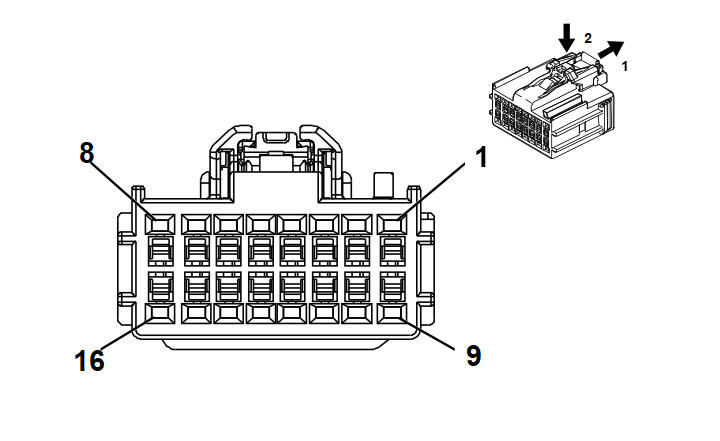 2
1
8
1
16
9