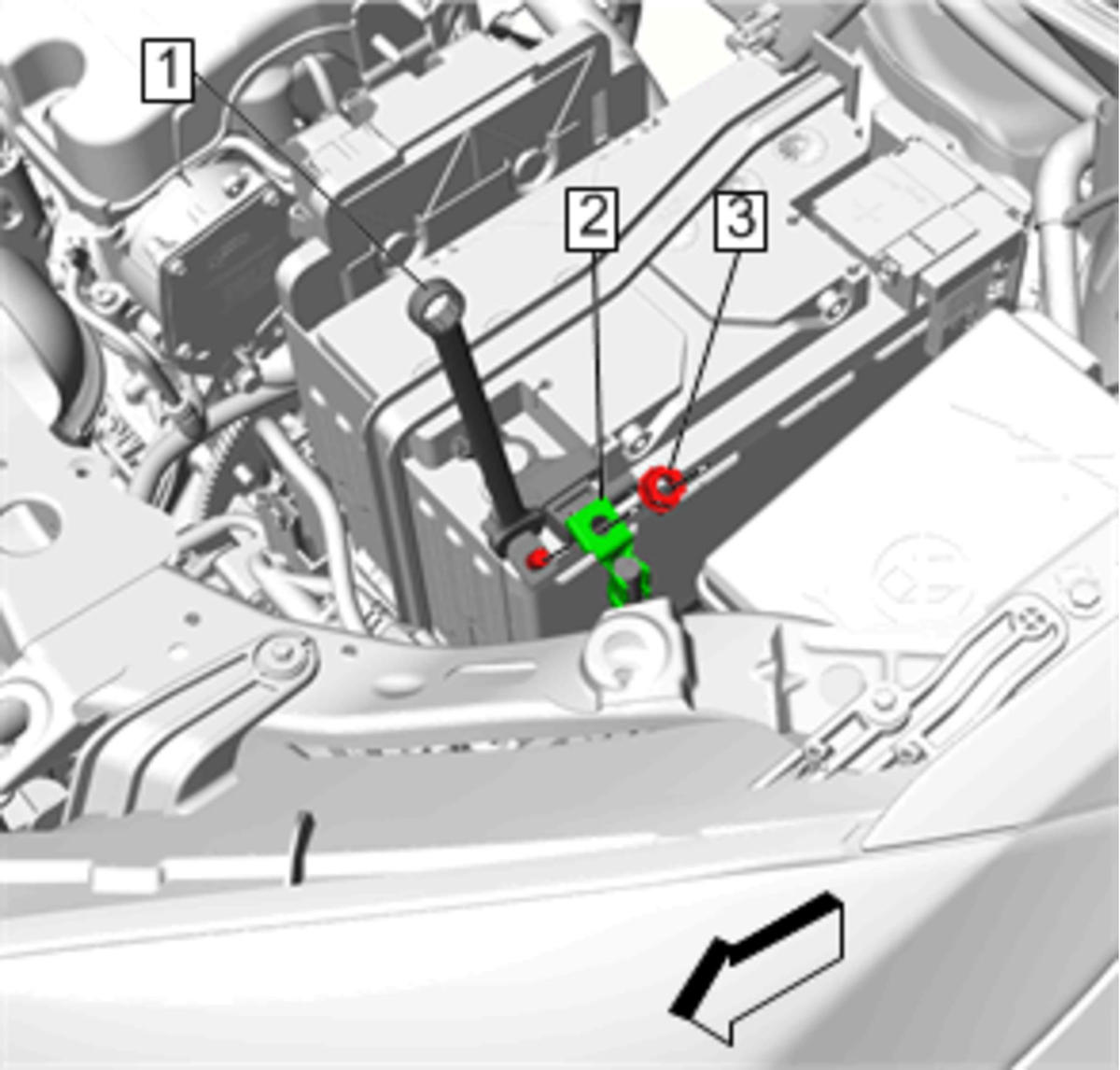 1
2
3