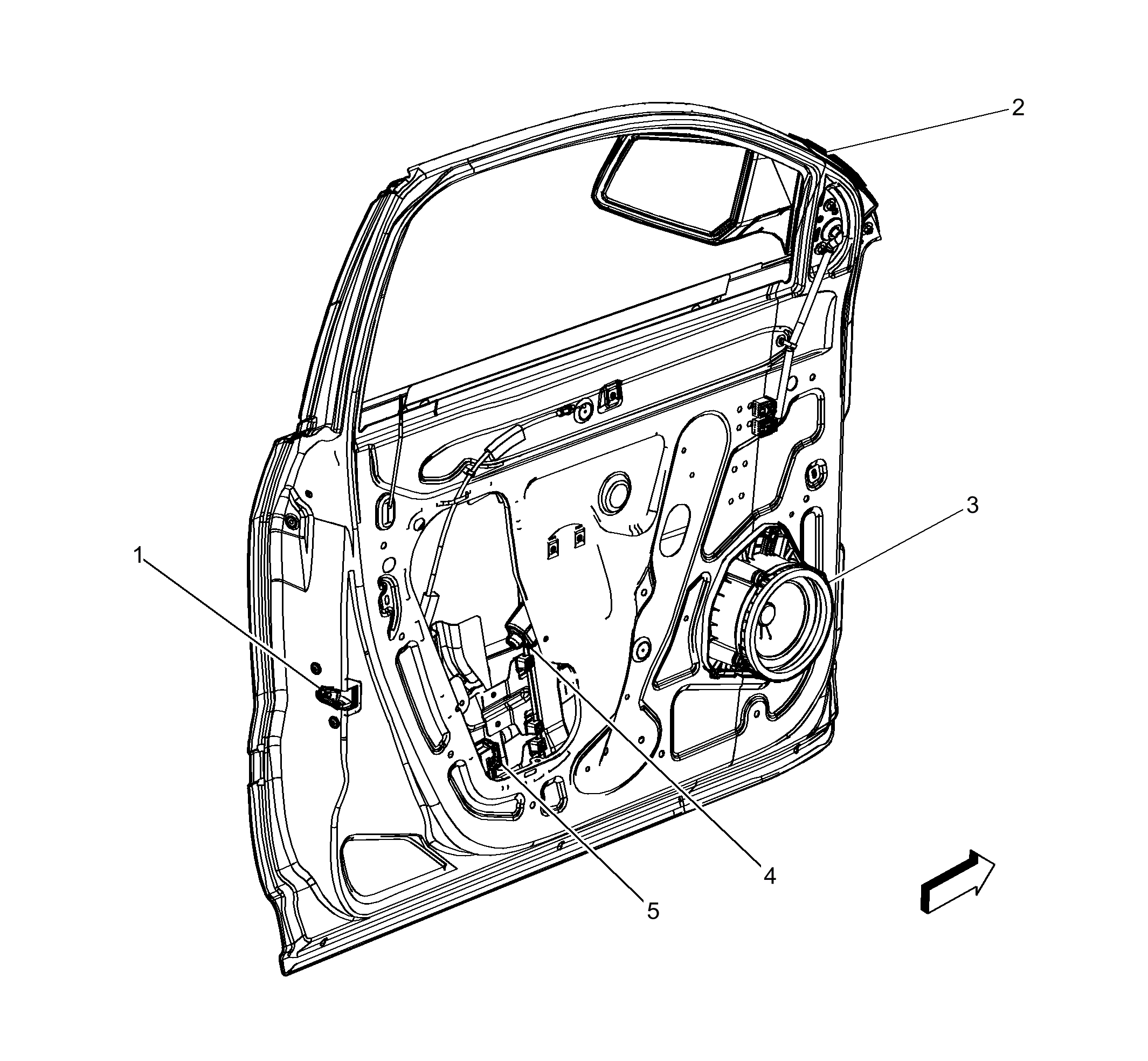 2
3
1
4
5