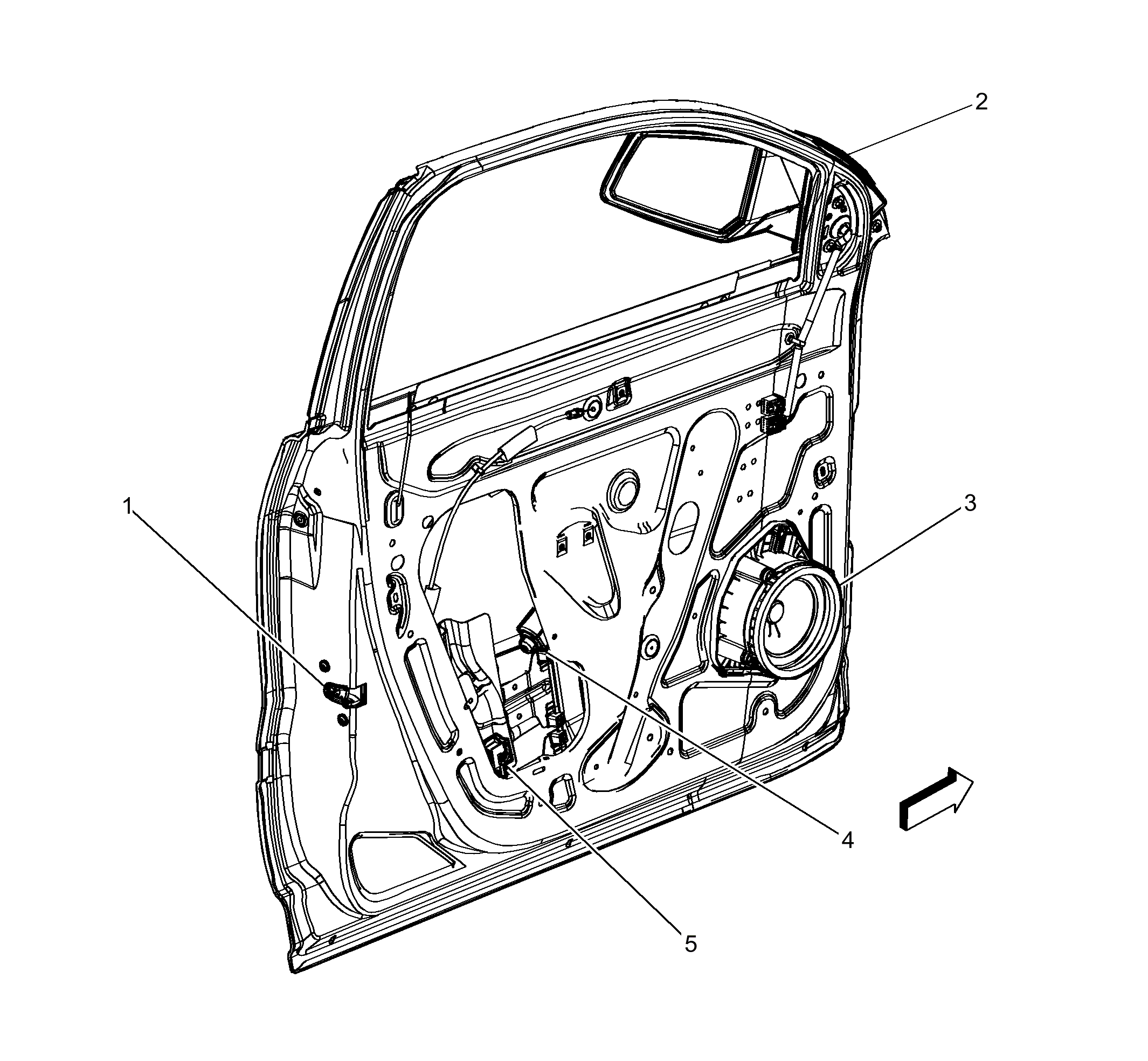 2

1

3

4

5