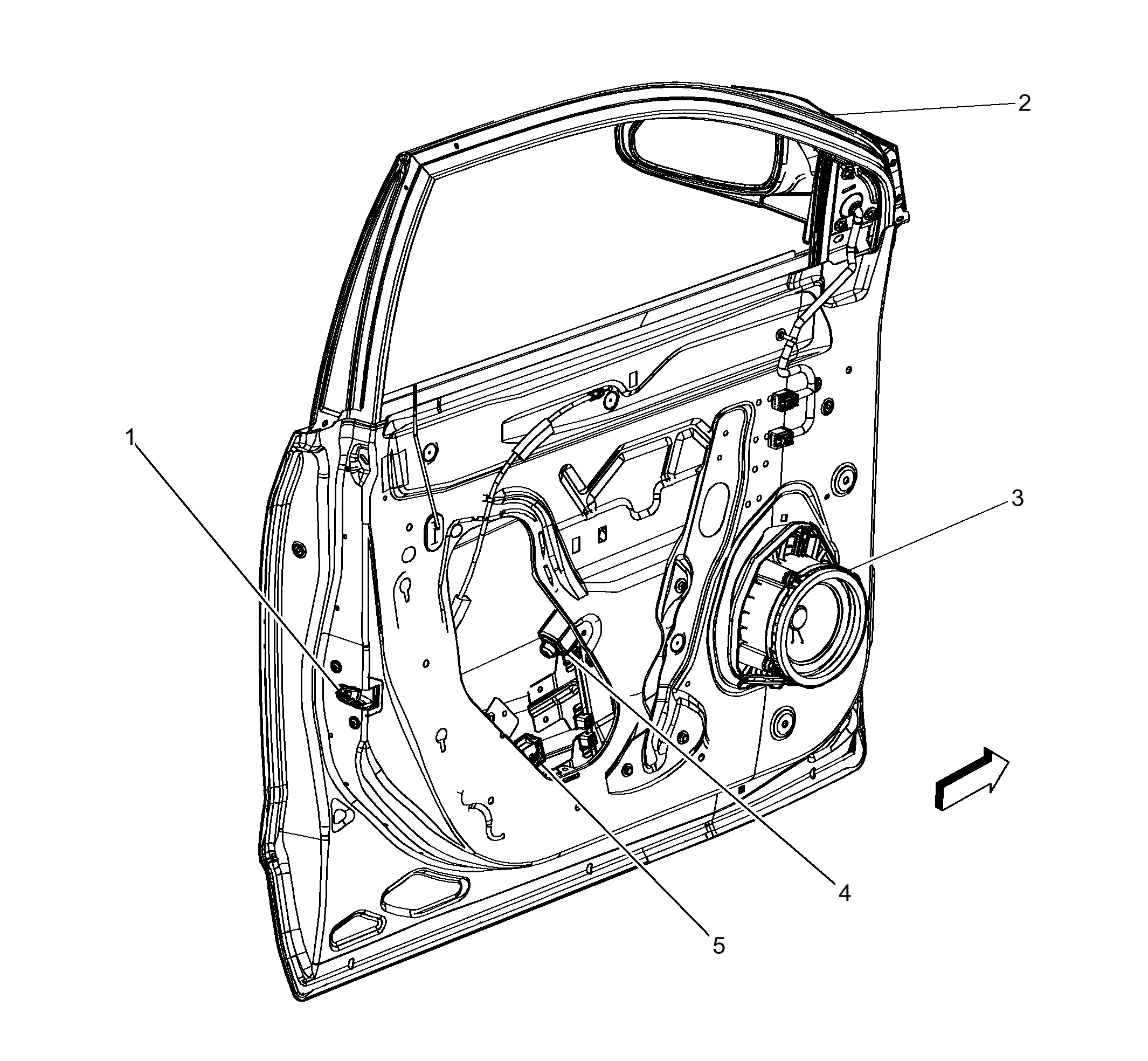 2
1
3
4
5