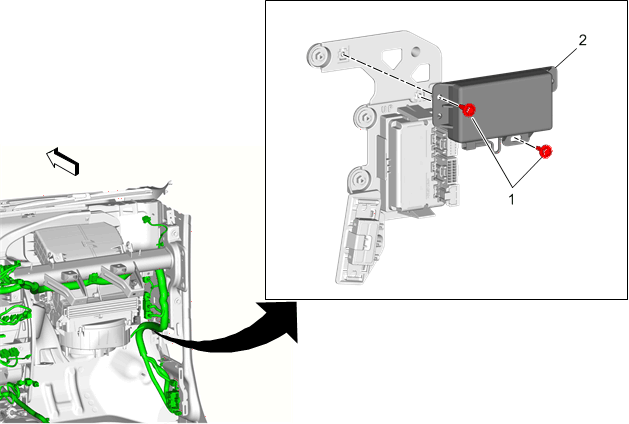 2

UP

1