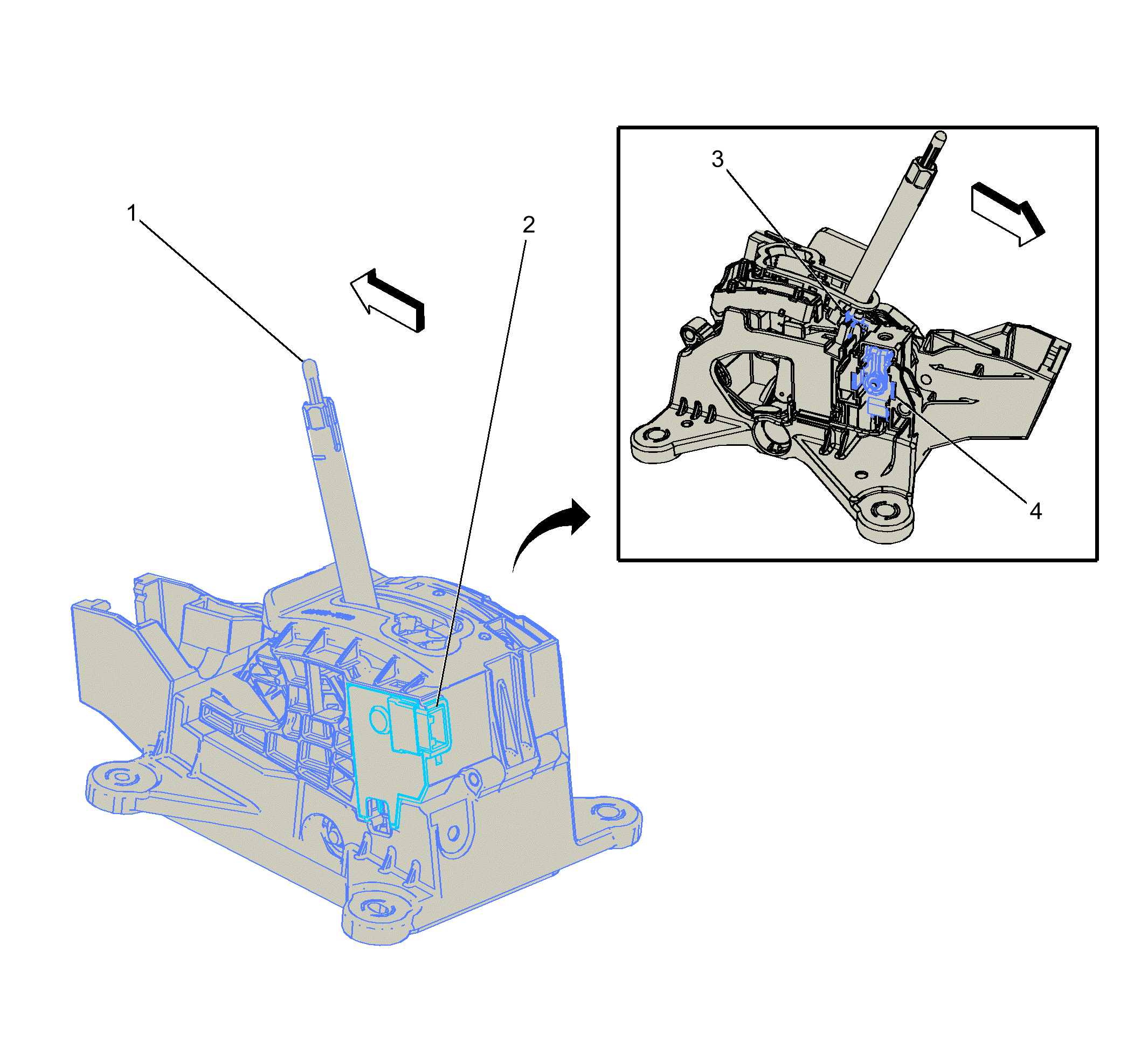 1
2
3
4