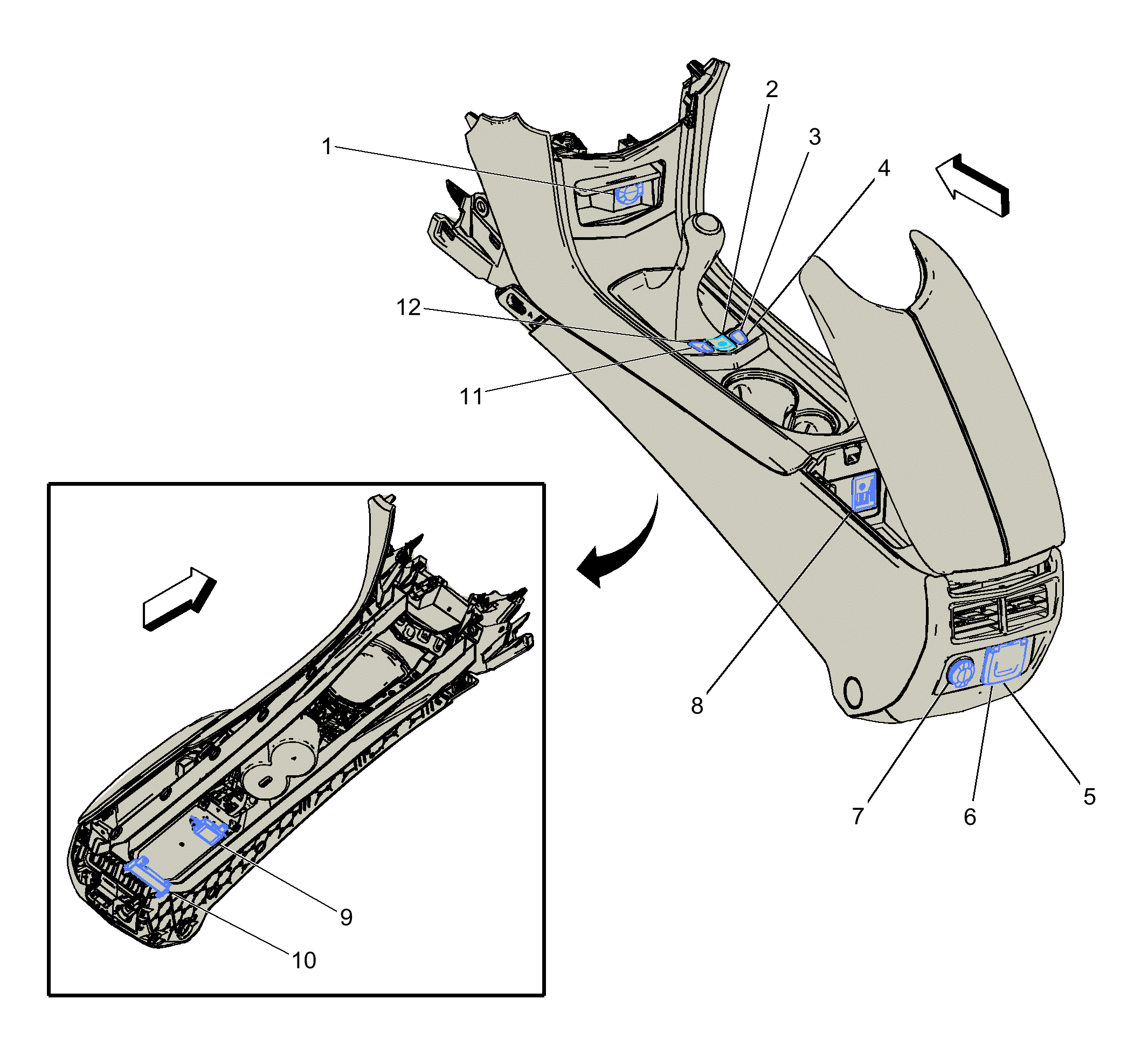 1
2
3
4
12
11
8
7
6
5
9
10