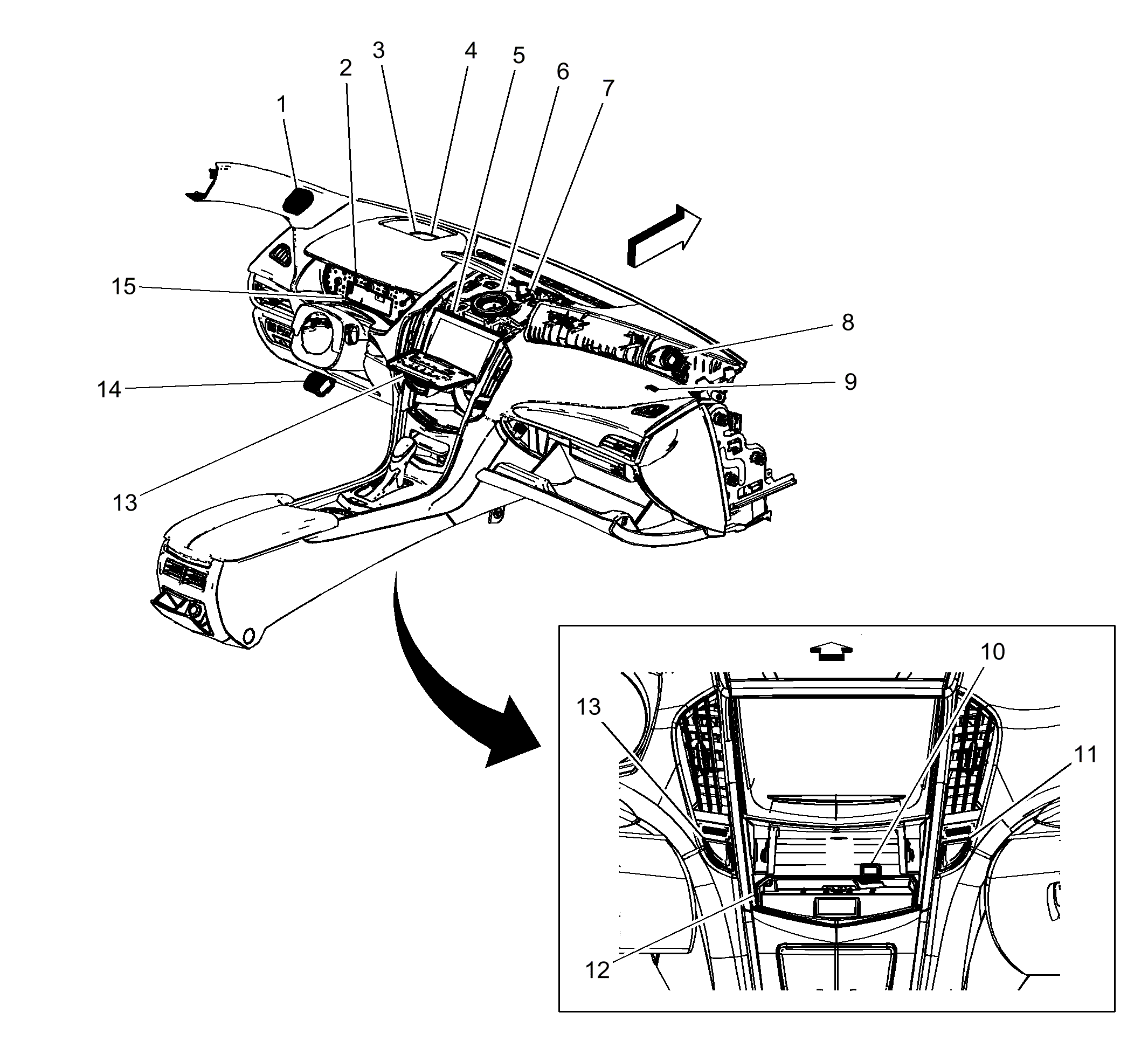 1
2
3
4
5
6
7
8
9
15
14
13
10
13
11
12