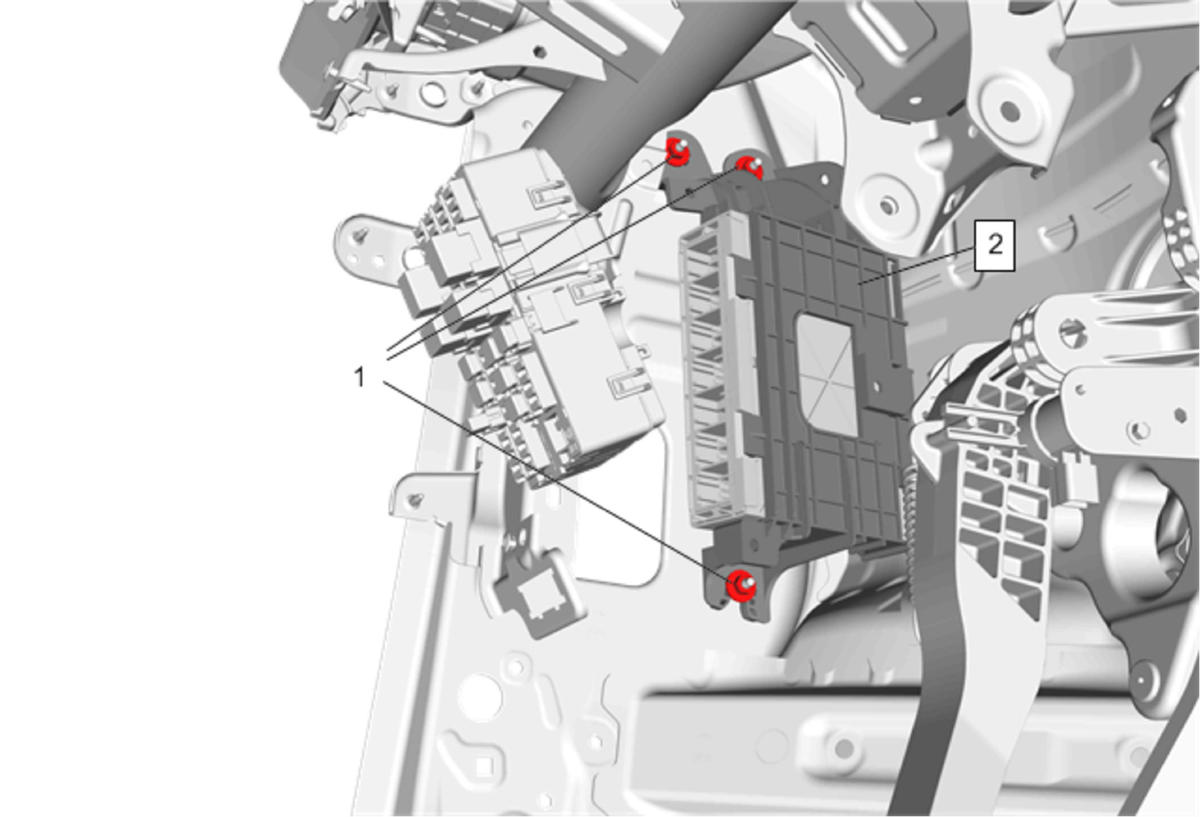 2

1