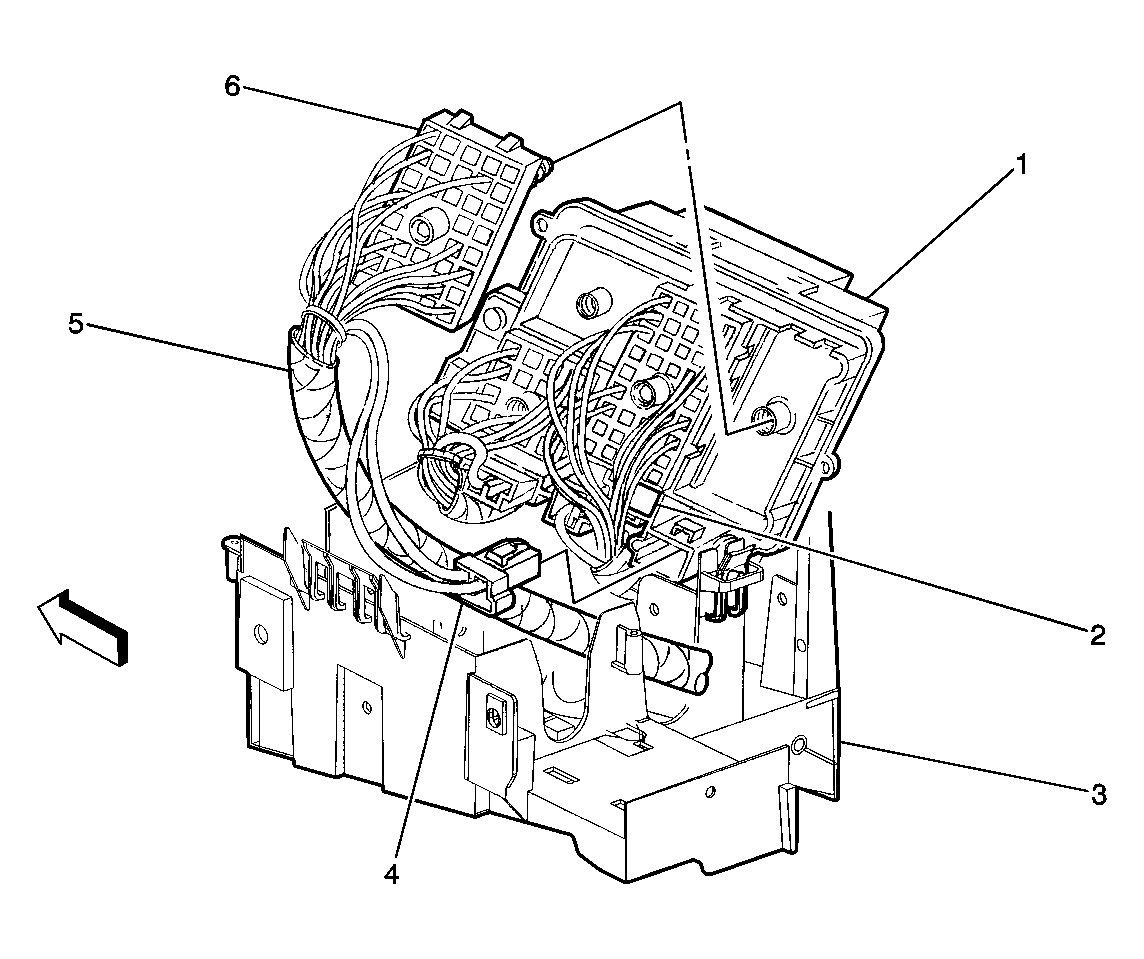 6
1
5
2
3
4