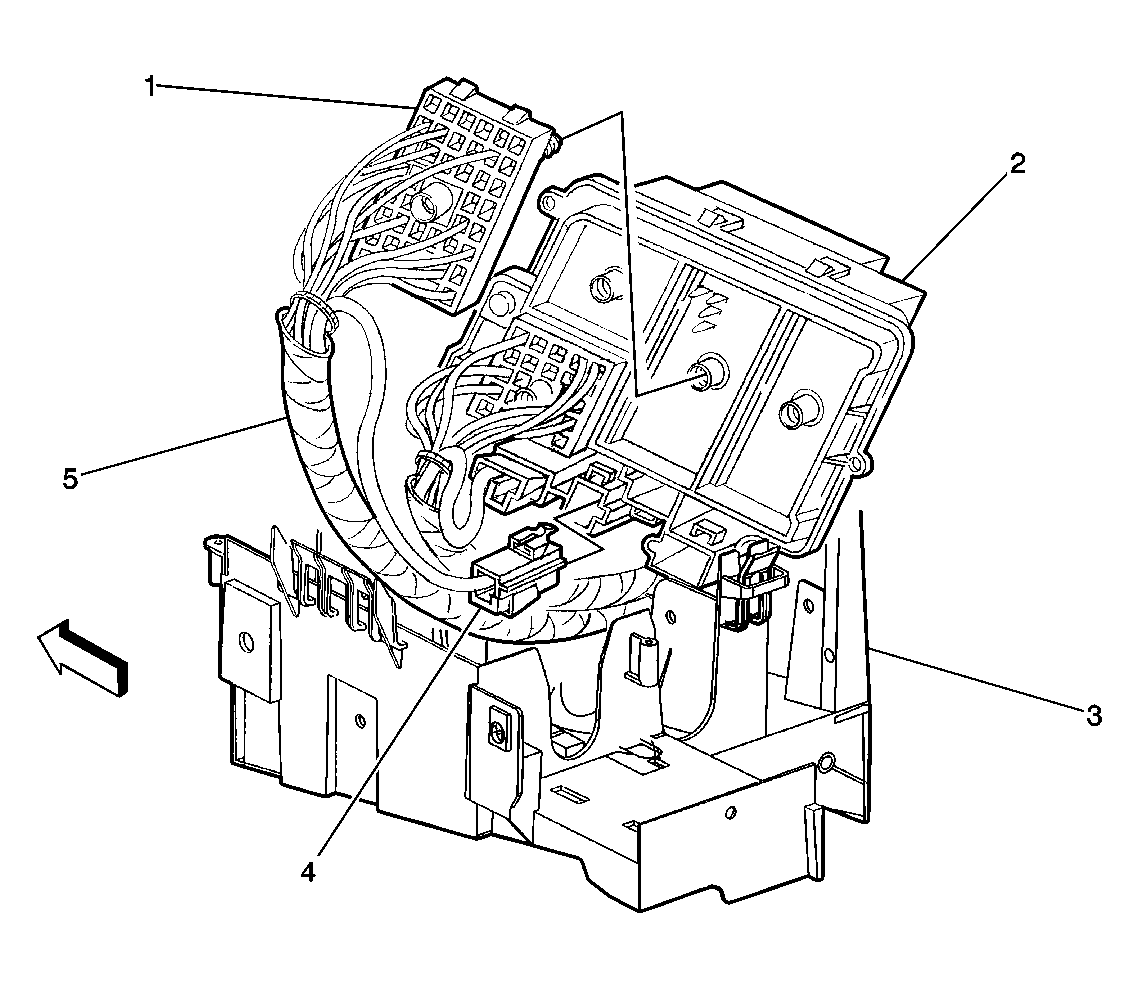 1
2
5
3
4