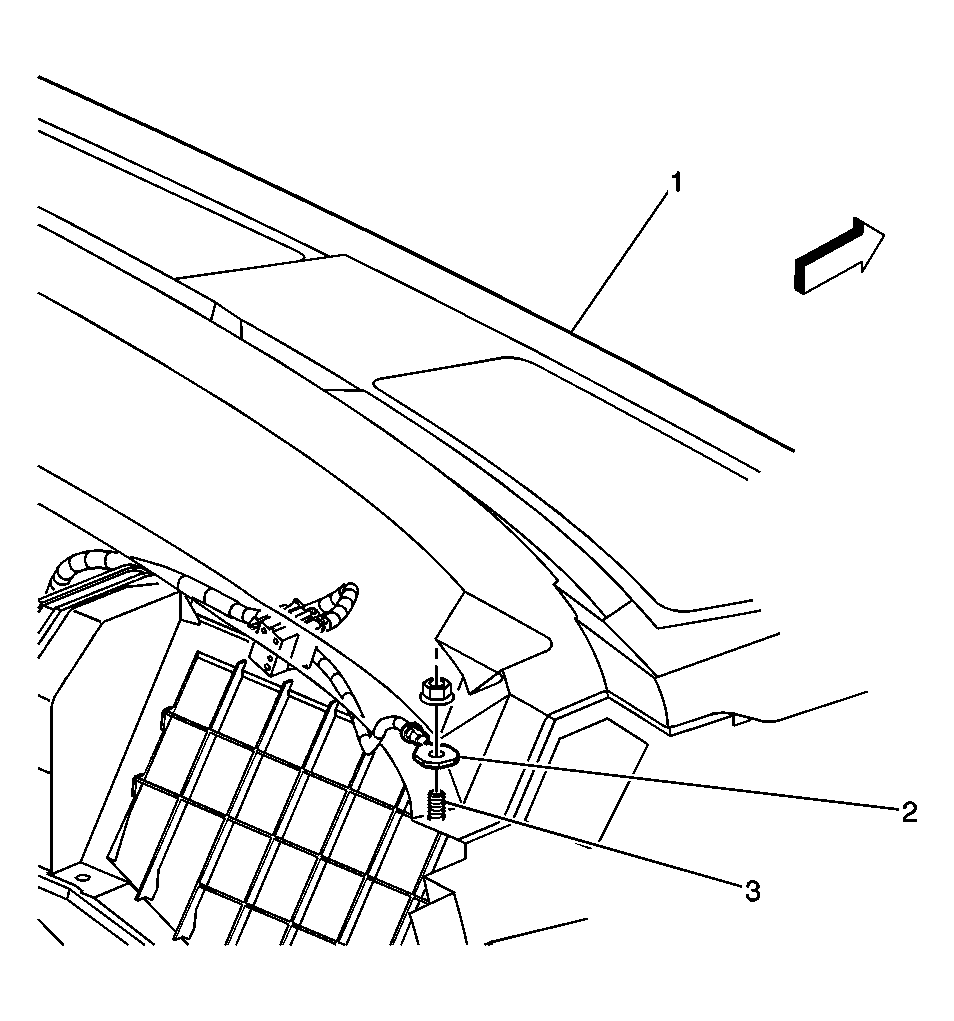 1

2

3