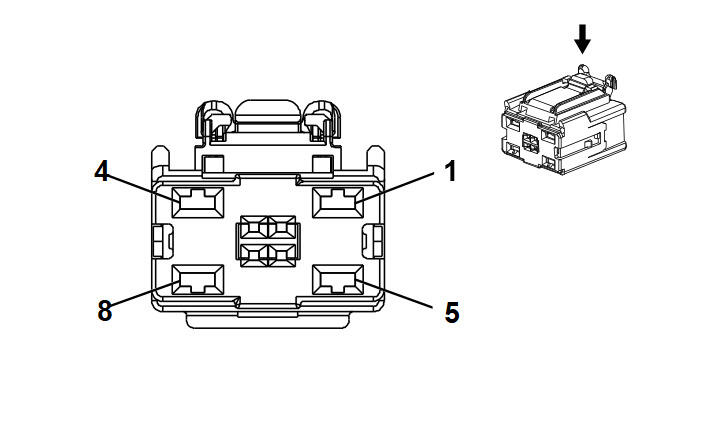 4
1
8
5