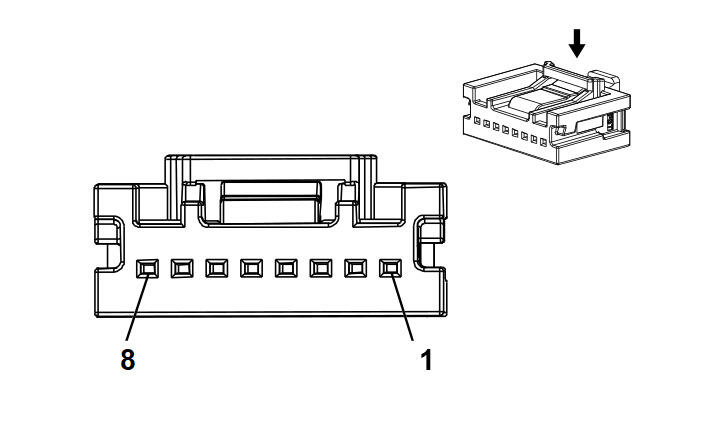 8
1