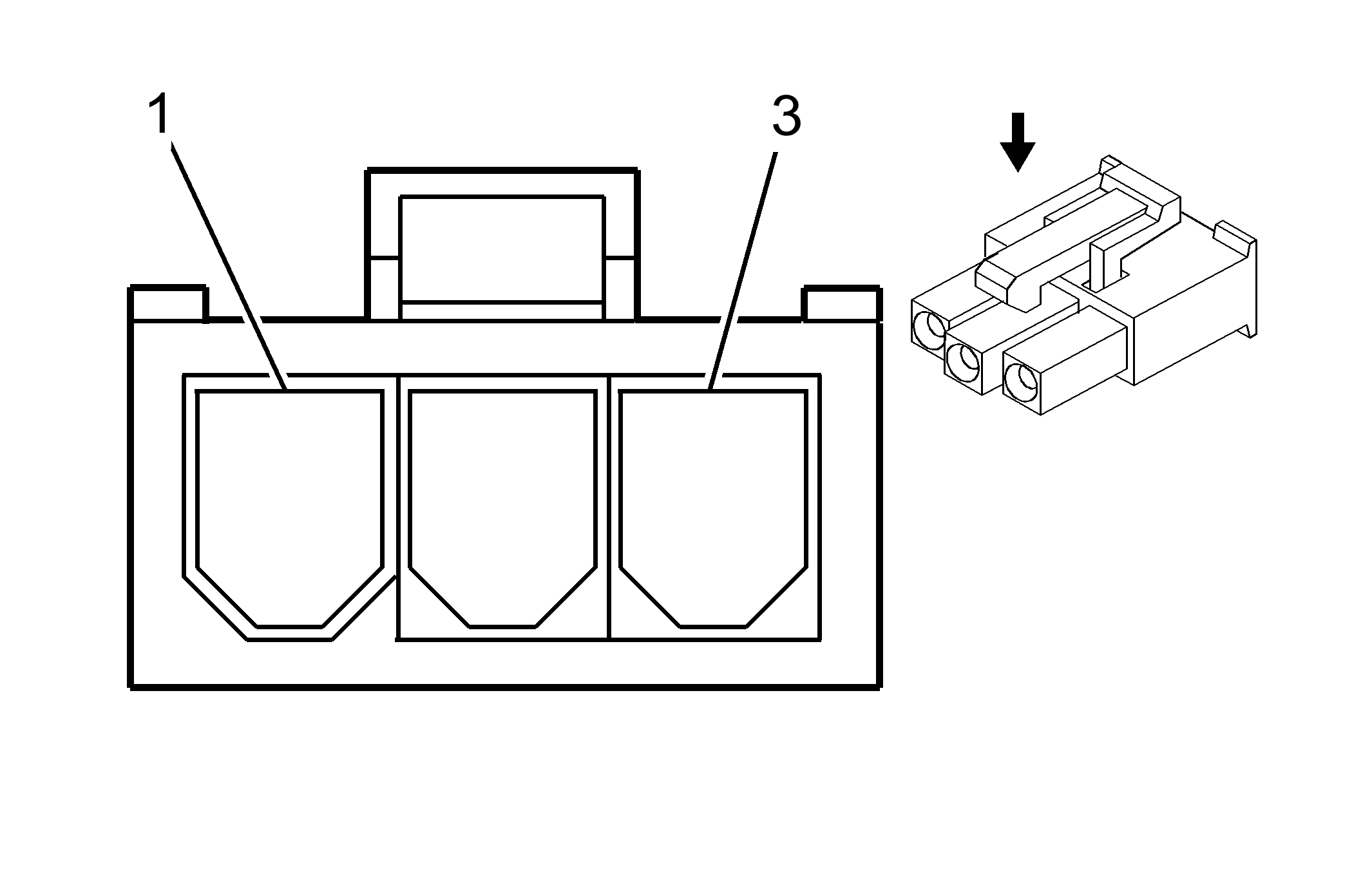 1
3