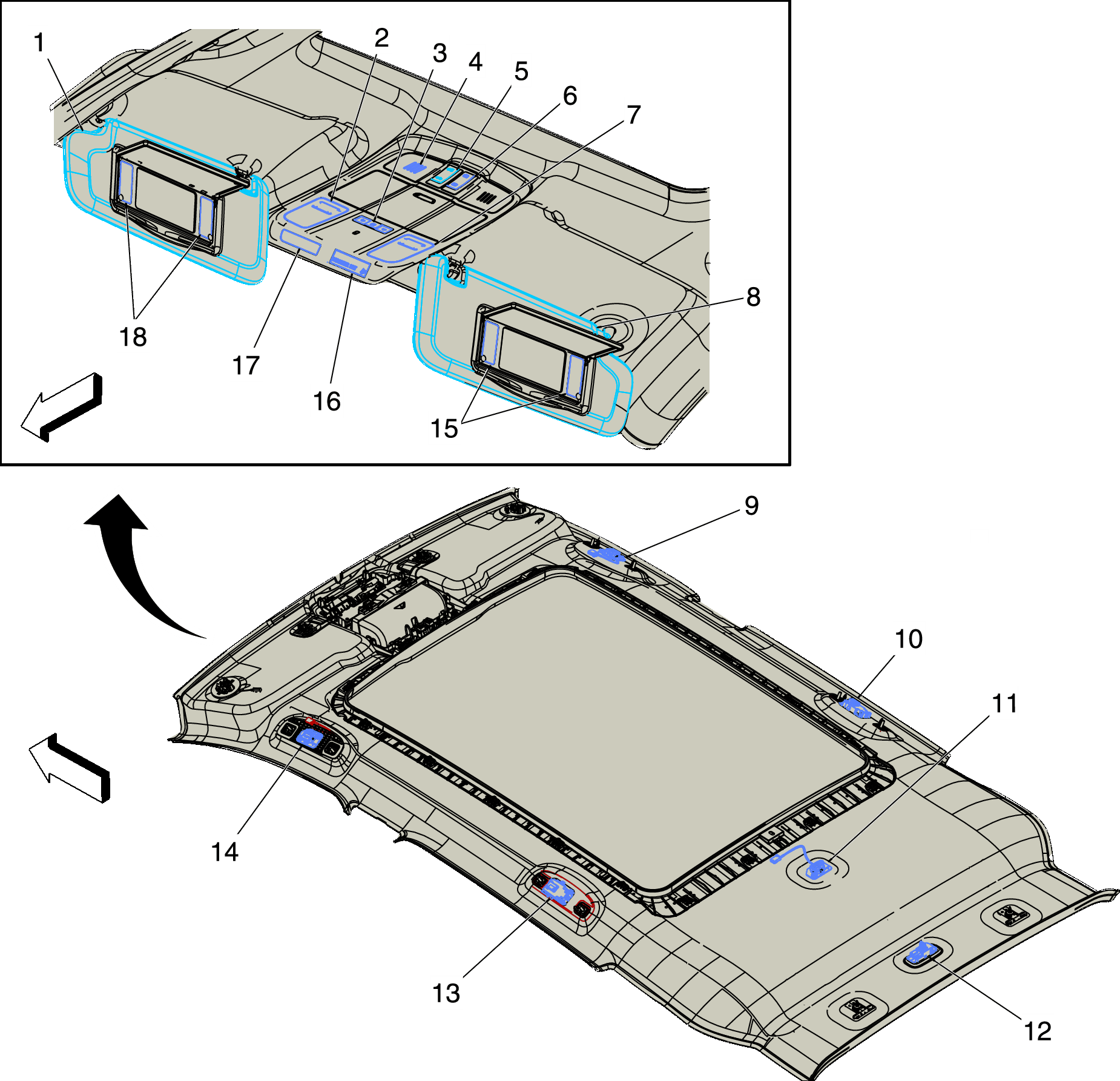 1
2
3
4
5
6
7
8
18
17
16
15
9
10
11
14
13
12