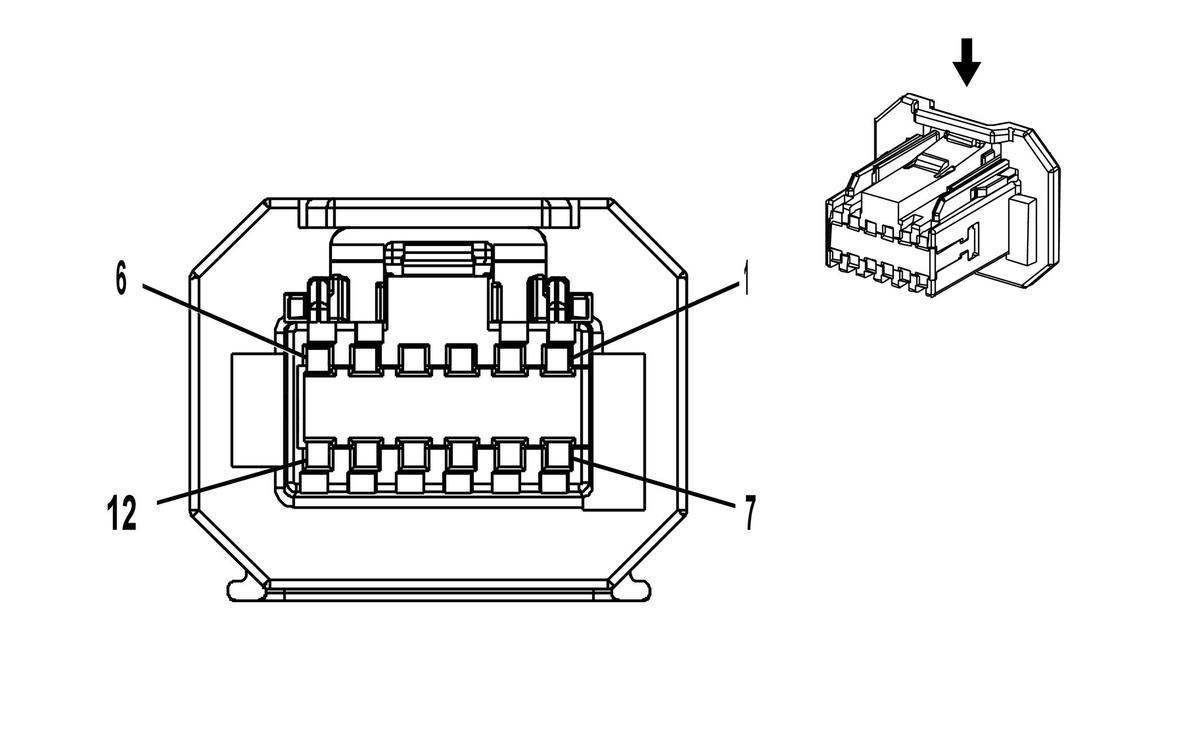 6
1
12
7