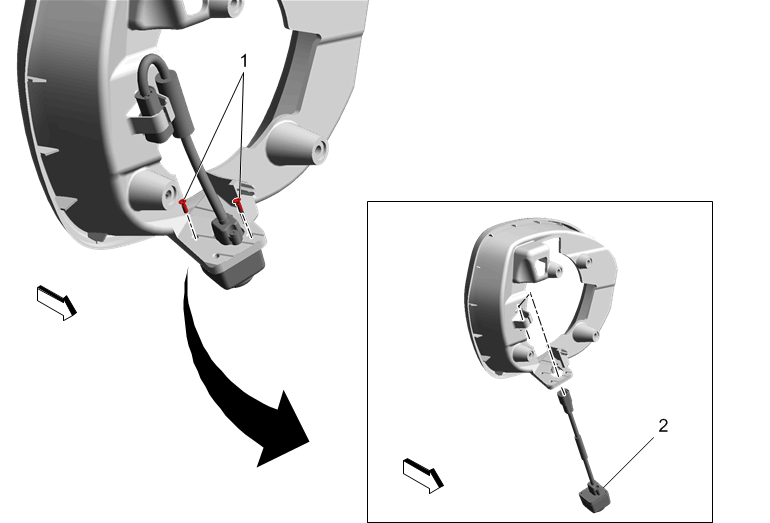 1

2