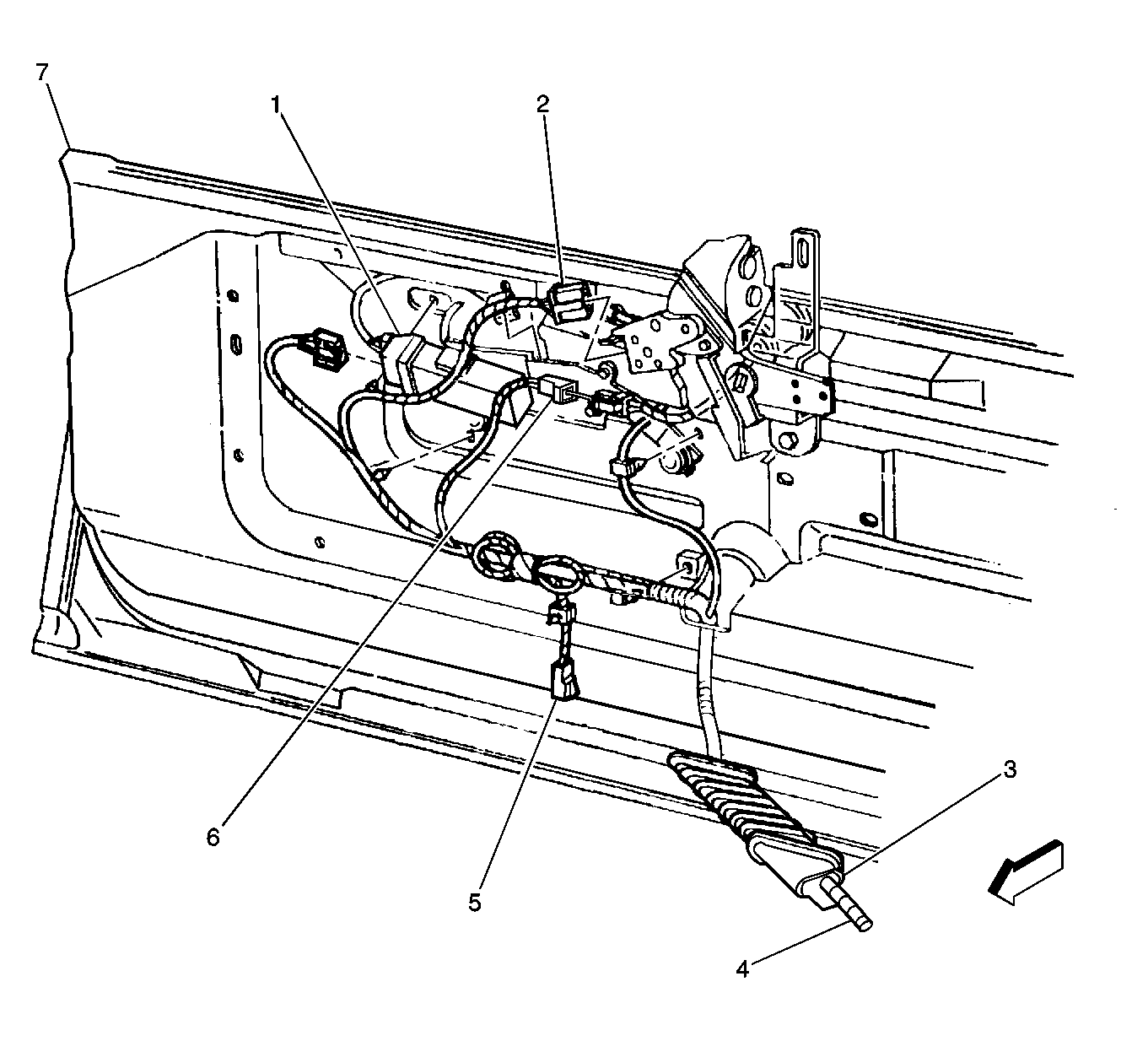 7
1
2
6
5
3
4