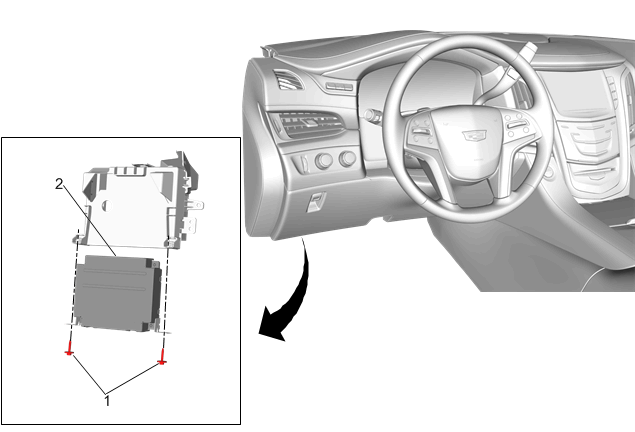 2
1