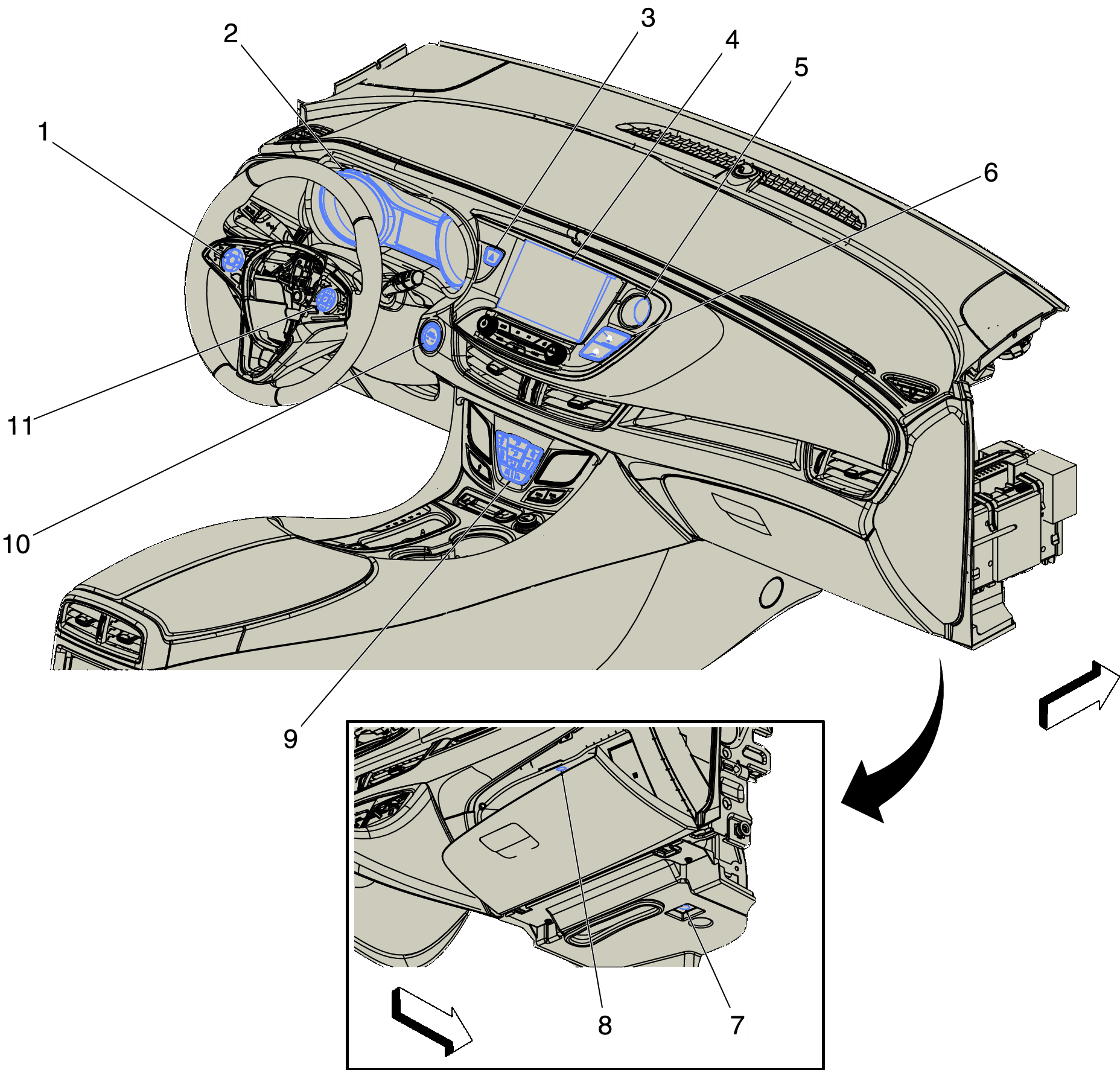 3
2
4
5
1
6
11
10
9
8
7