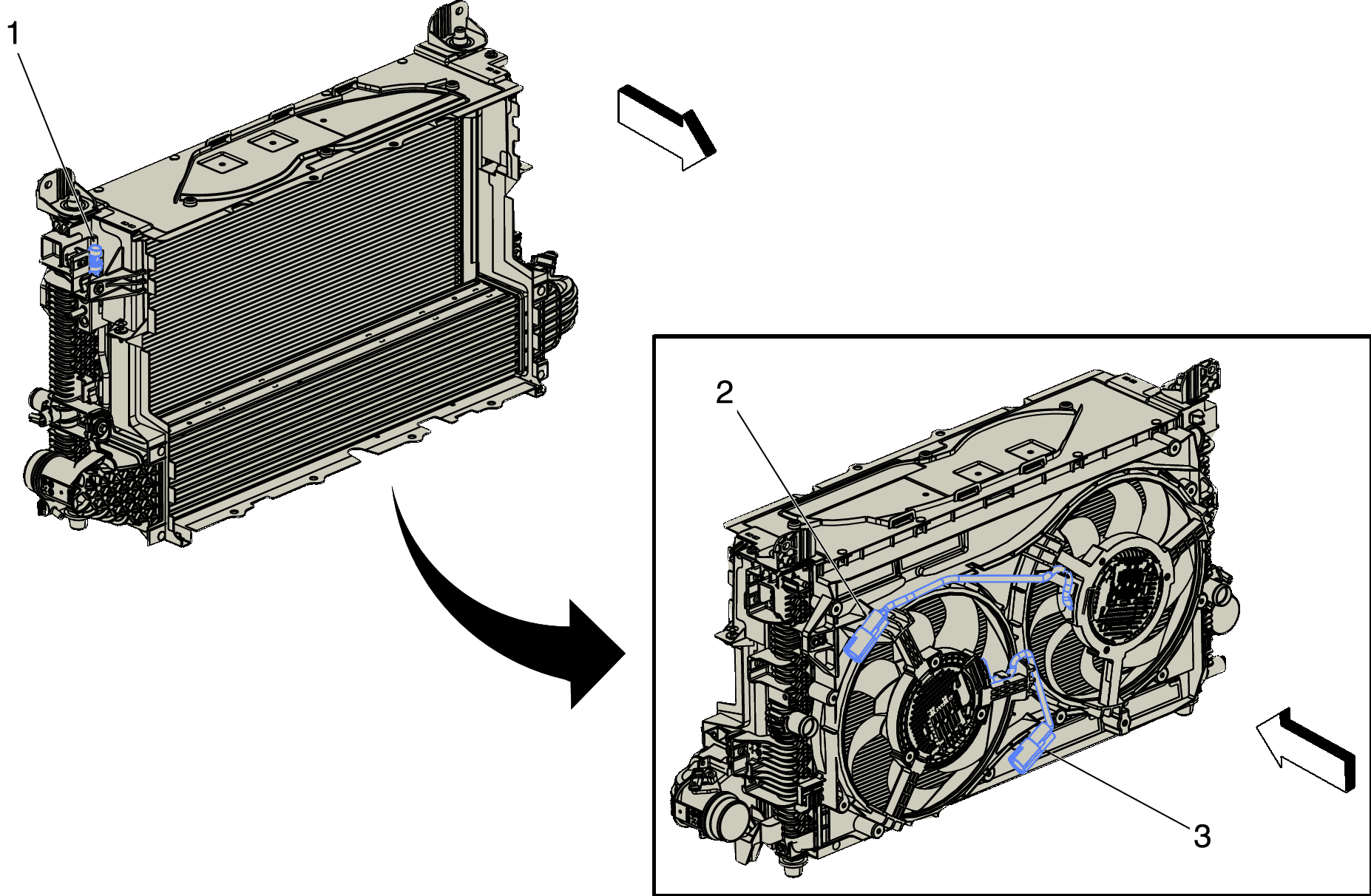 1

2

3