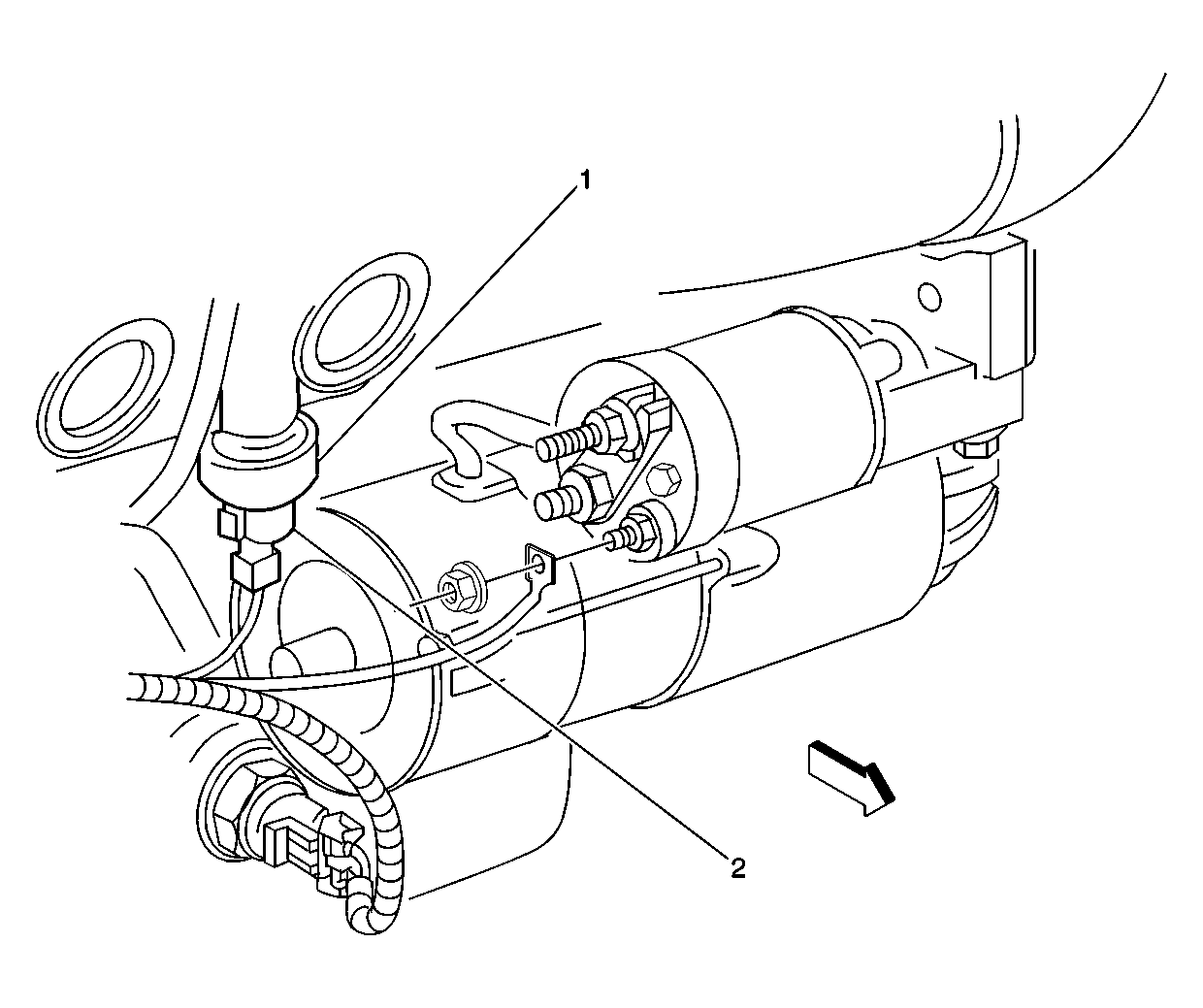 1

2