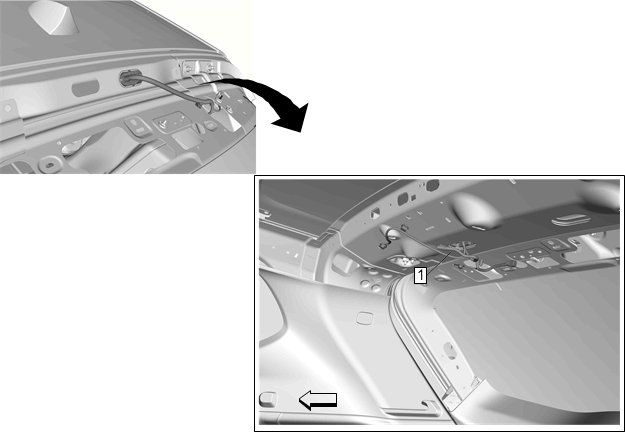 1