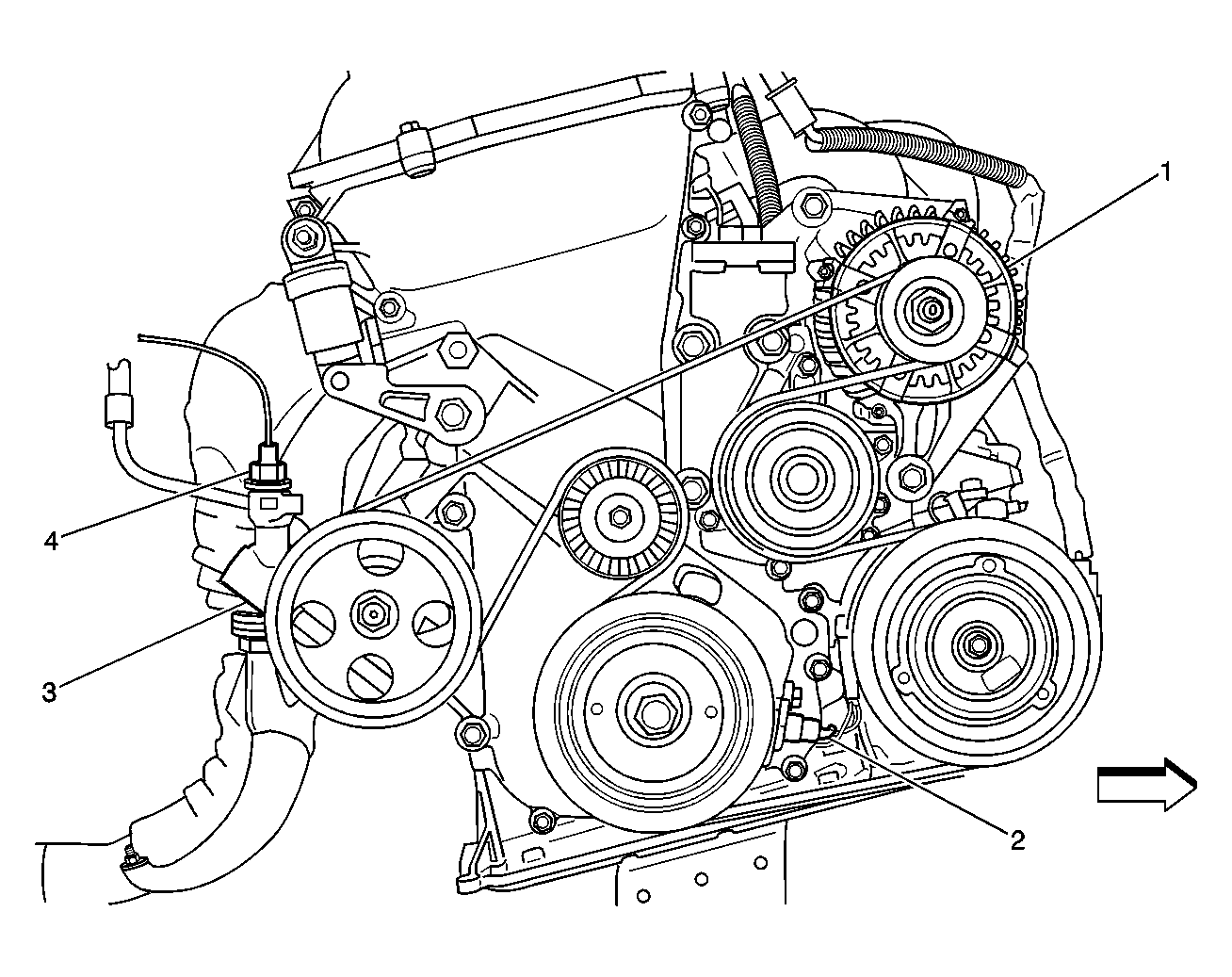 1
4
3
2