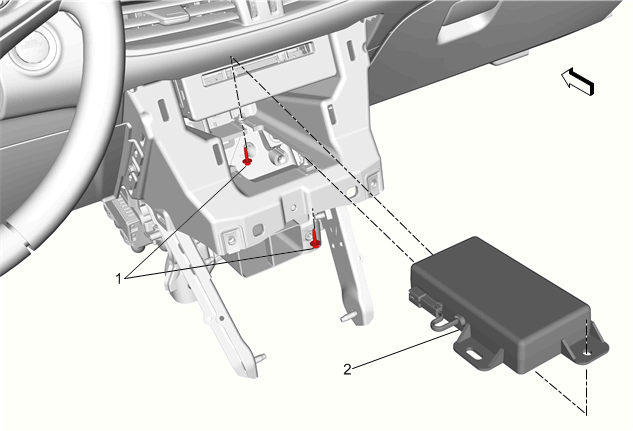 1

2