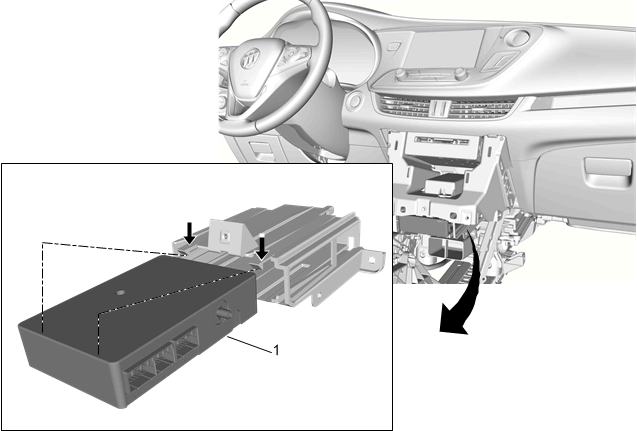 1