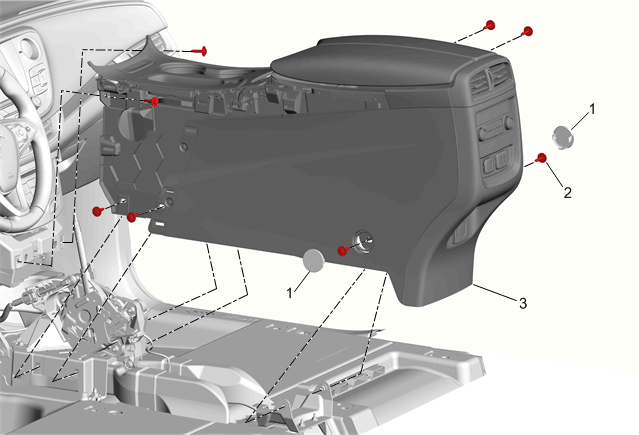 1
2
1
3