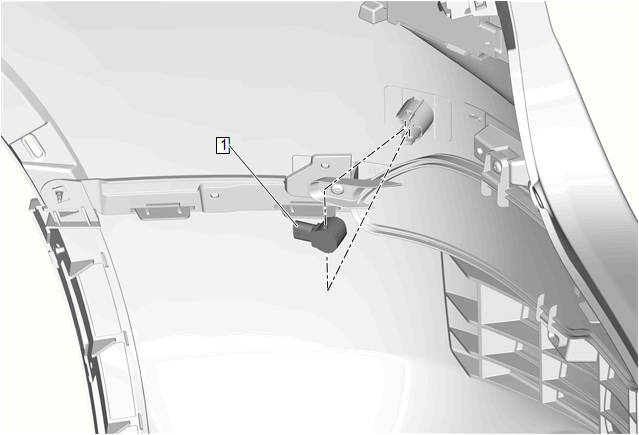 1