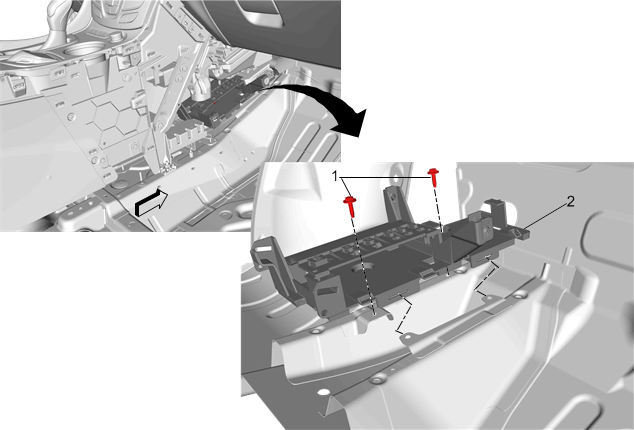 1
2