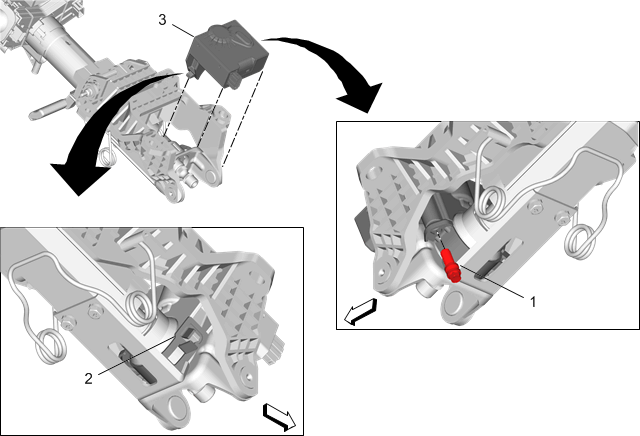 3

1

2